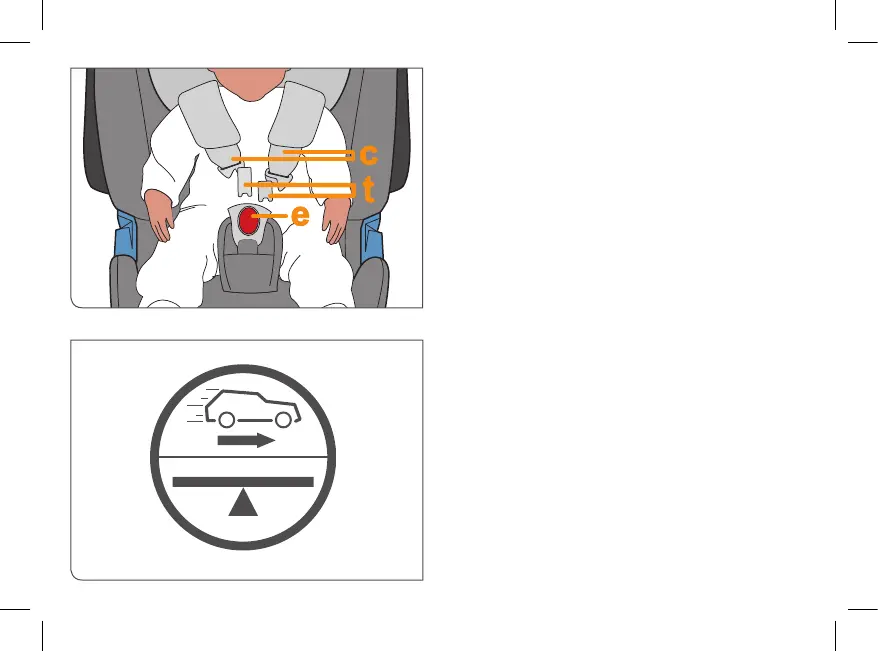 c
t
e