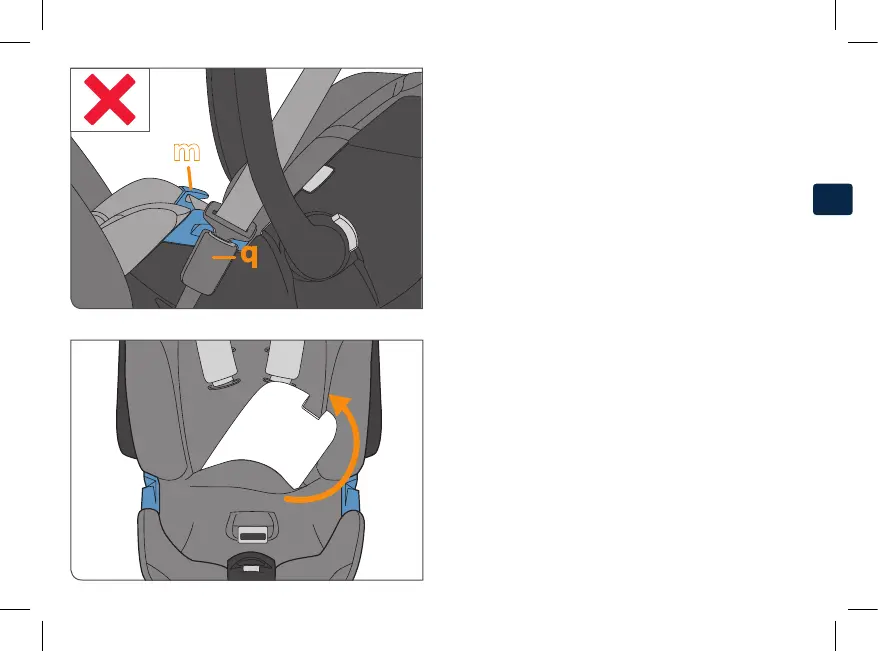 m
q