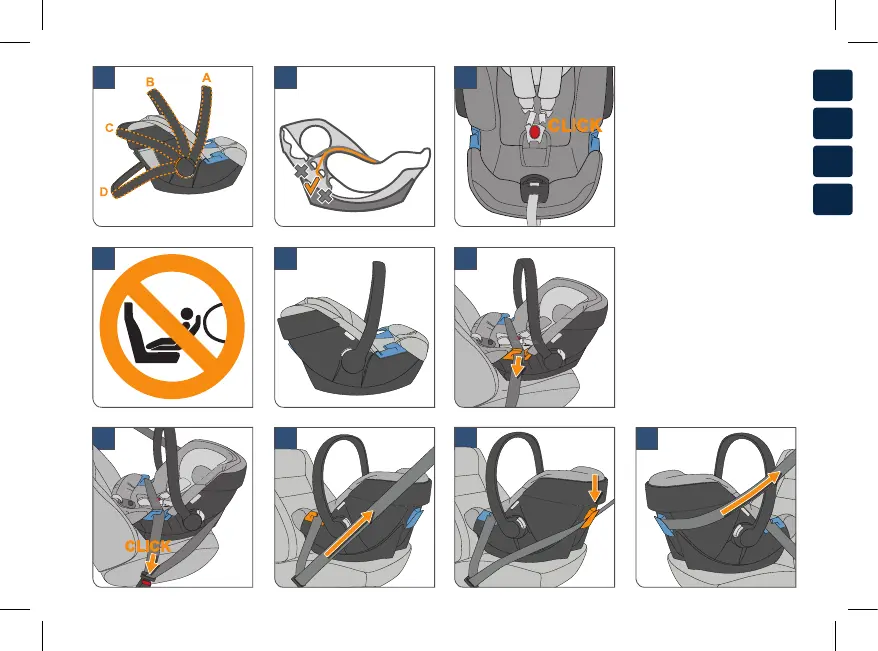 B
A
C
D

CLICK

CLICK