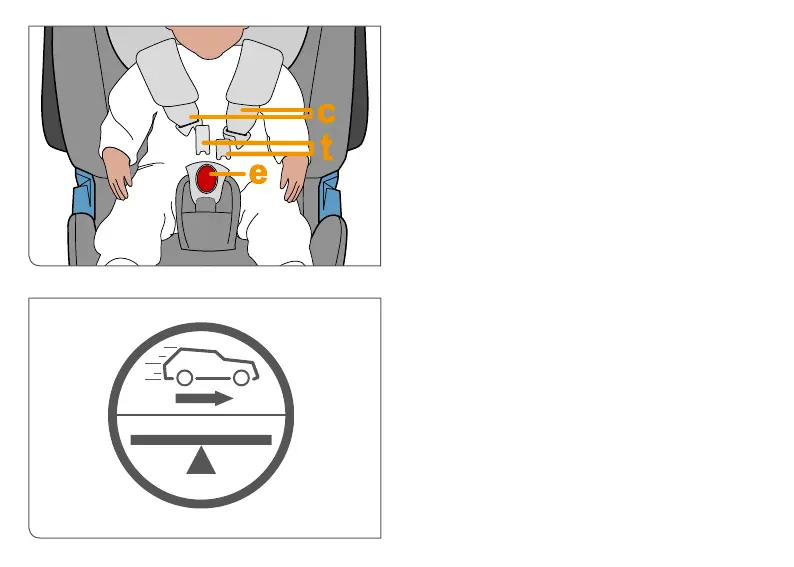 c
t
e