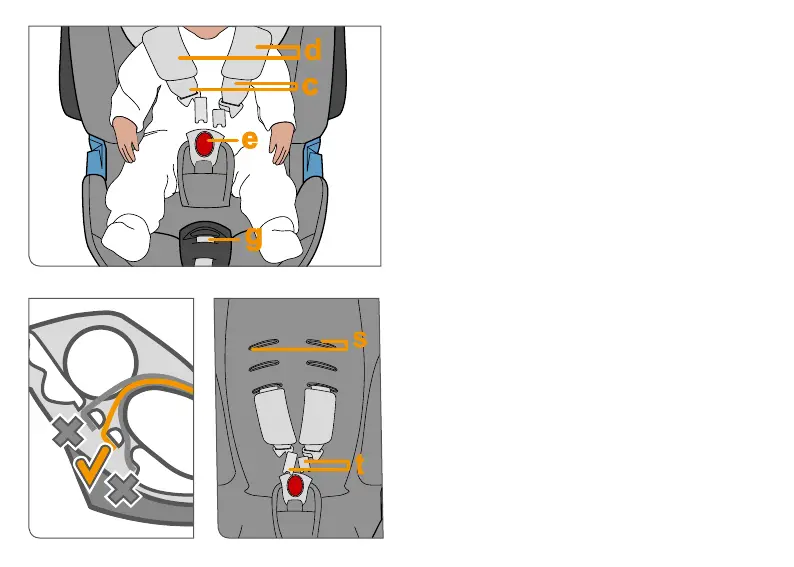 d
c
e
g
s
t