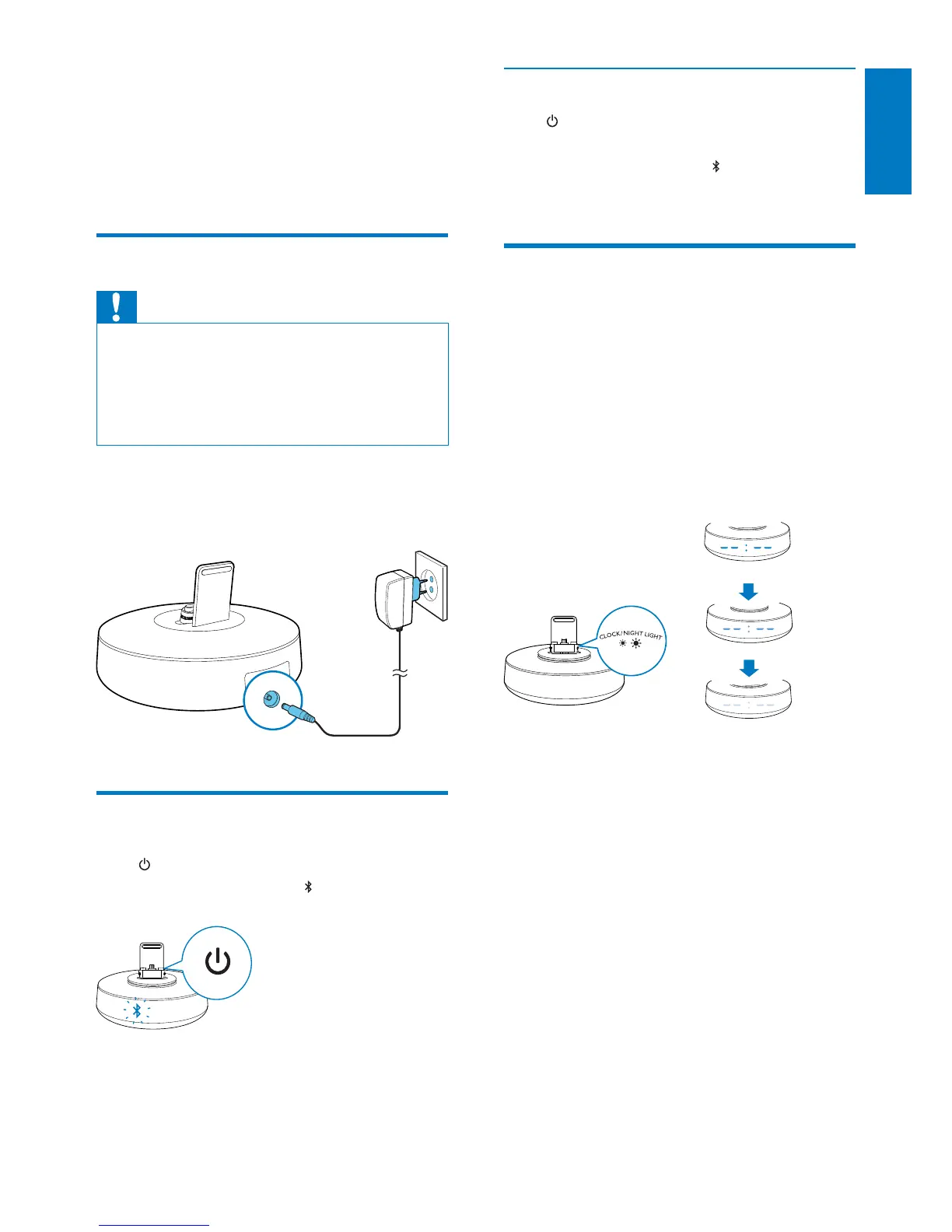 CLOCK/NIGHT LIGHT