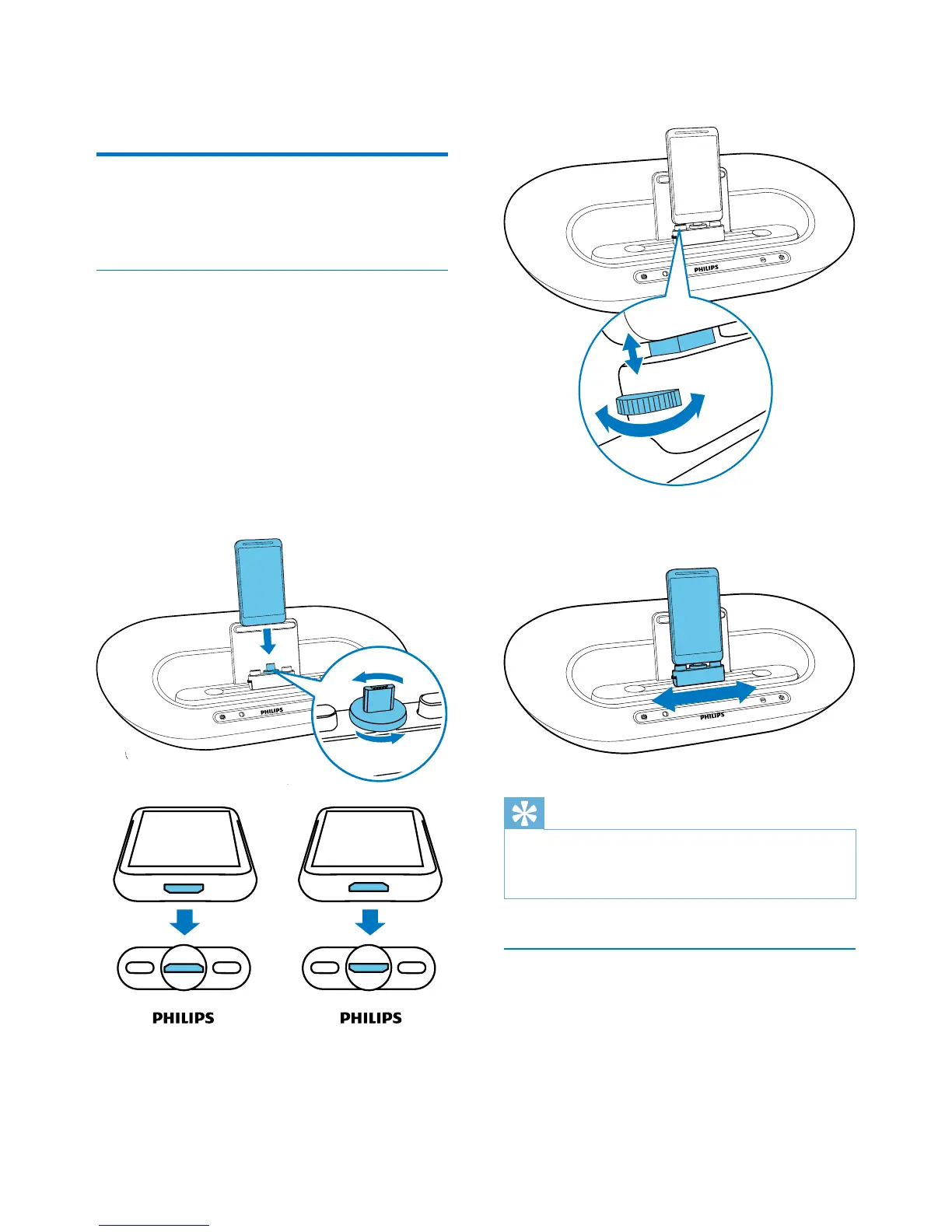 PHILIPS

PHILIPS

PHILIPS

PHILIPS

PHILIPS

PHILIPS