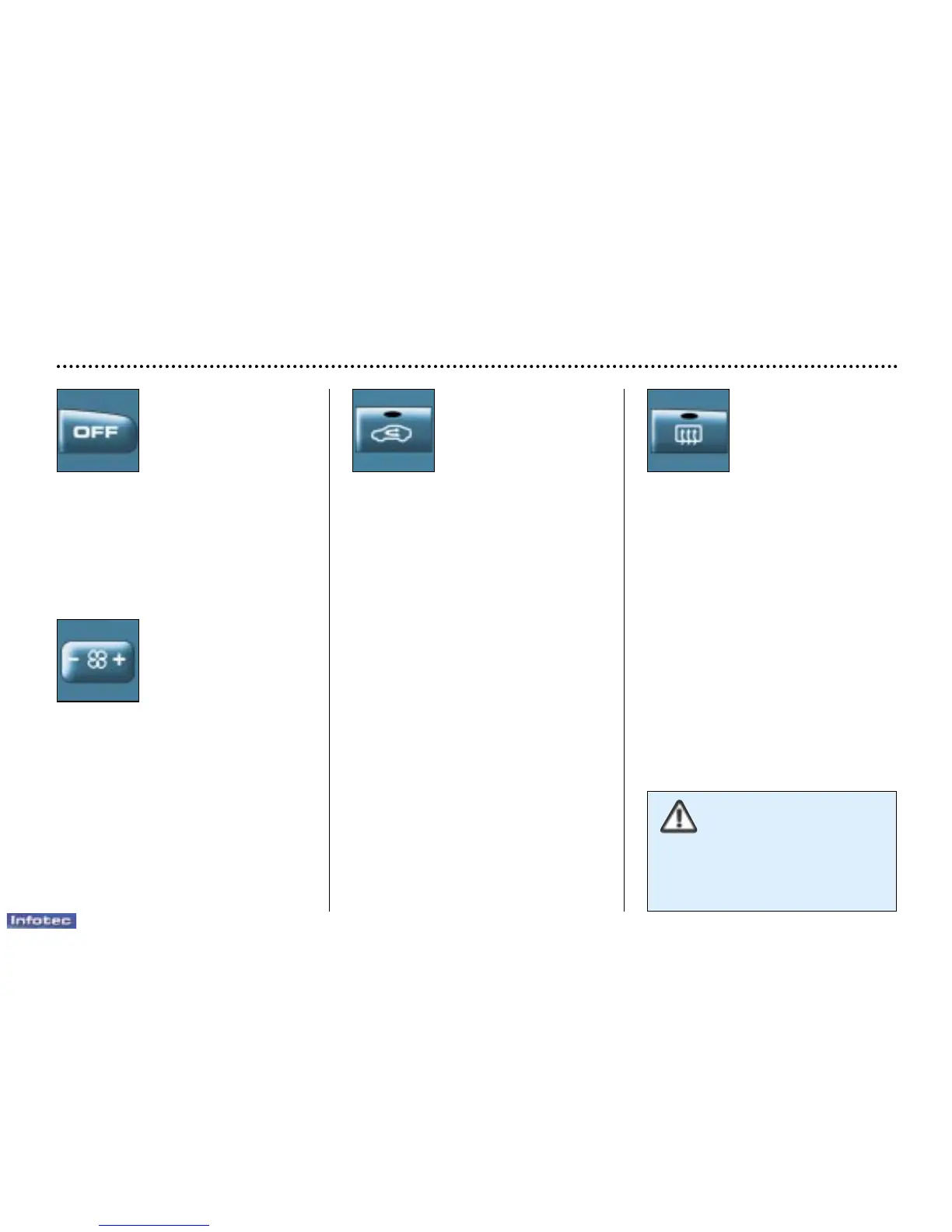 OFF

- +

Infotec