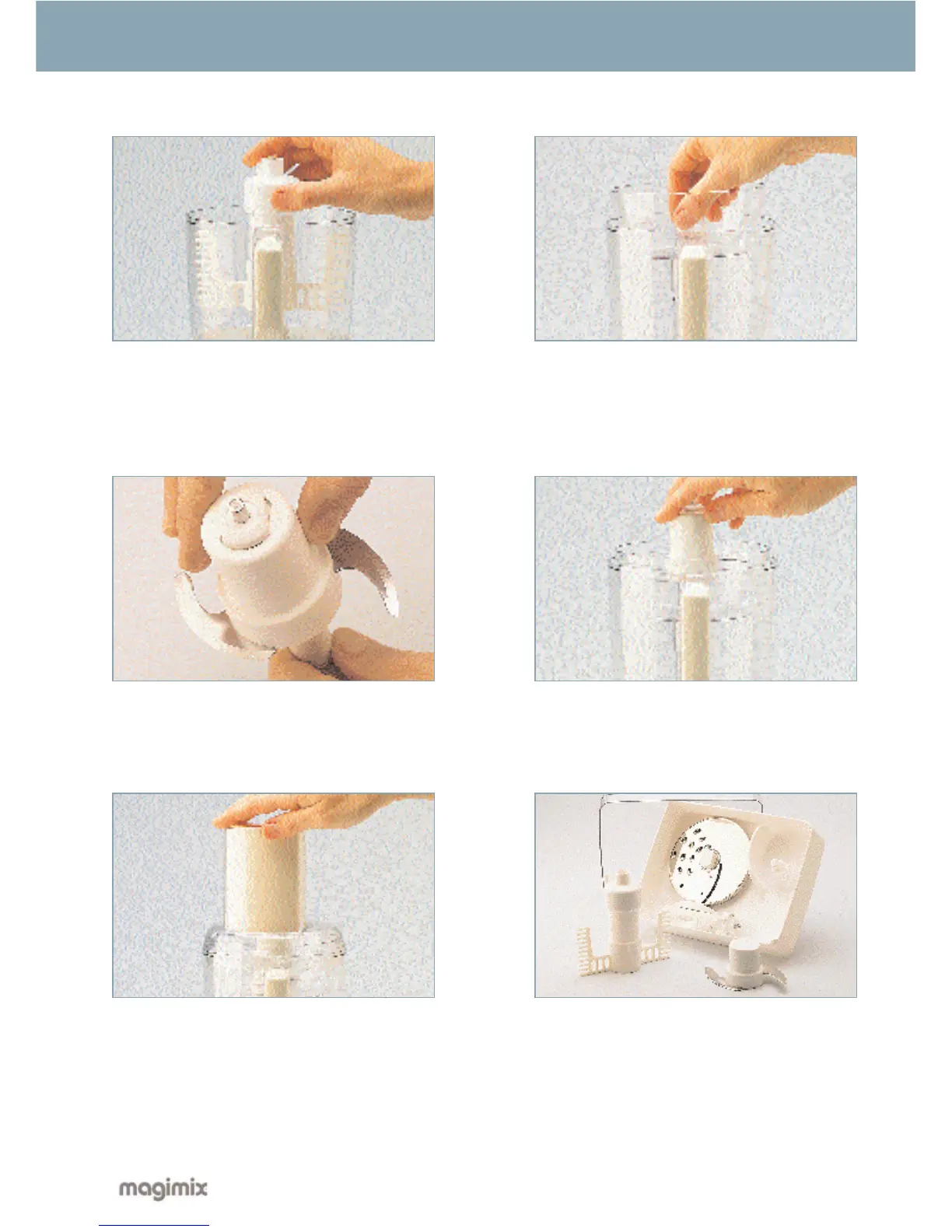 magimix