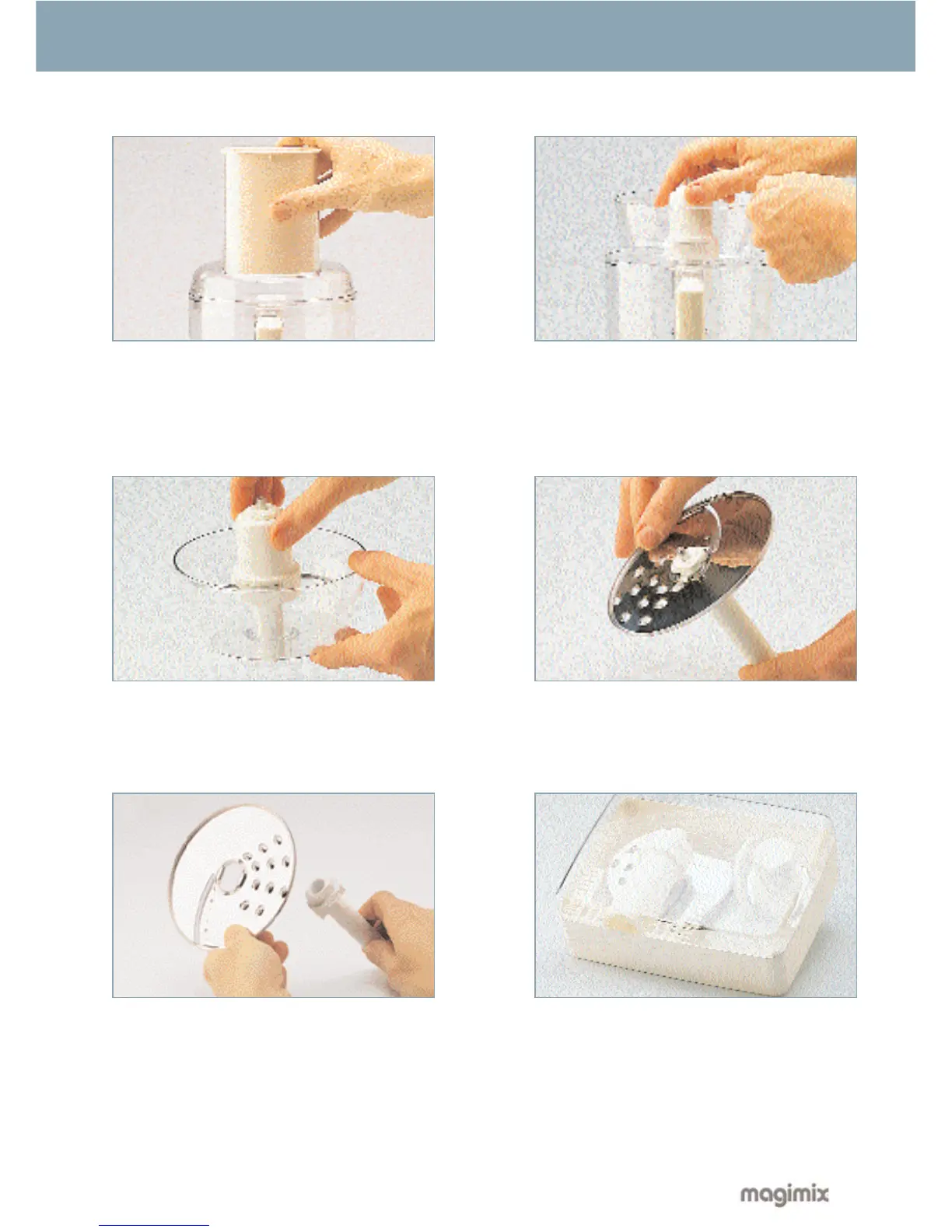 magimix