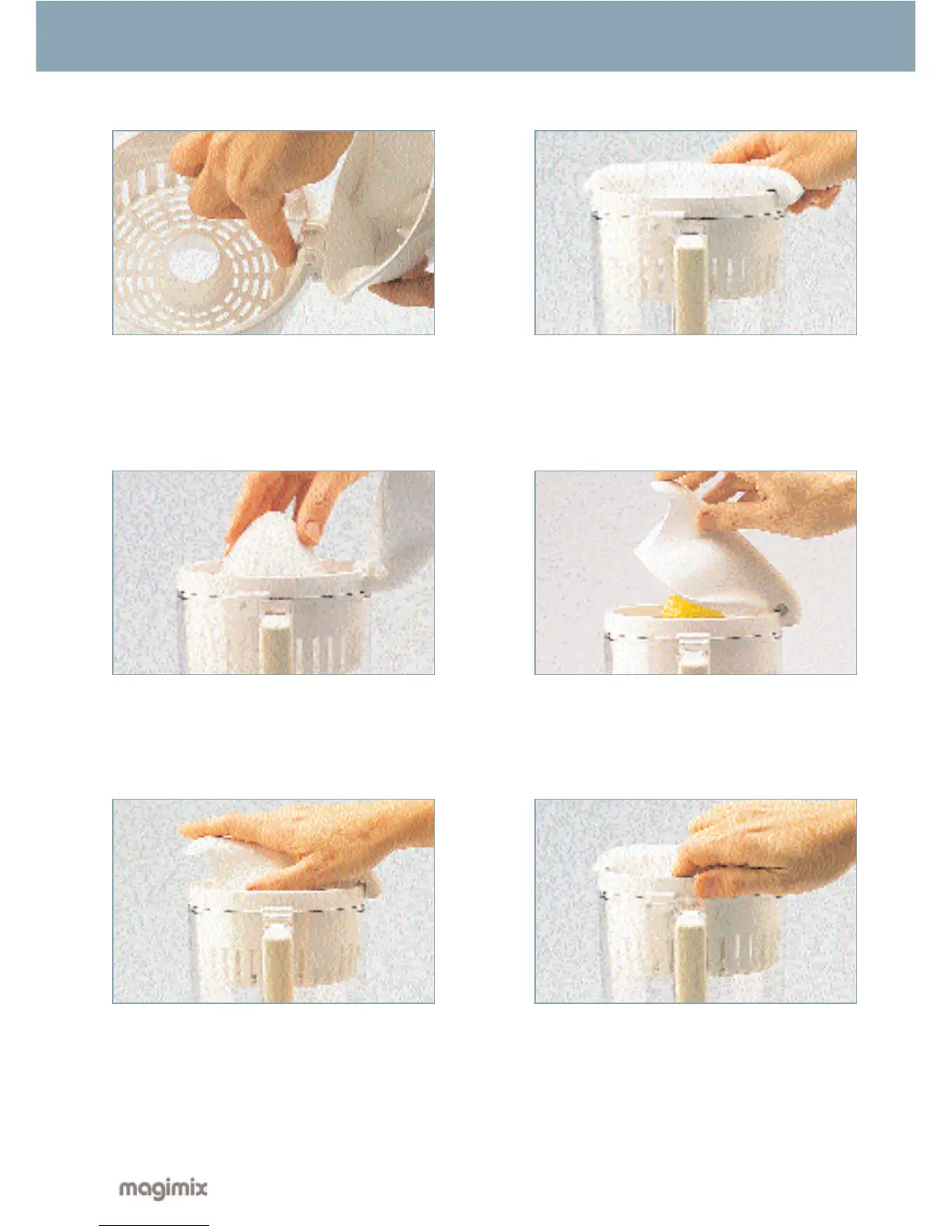 magimix