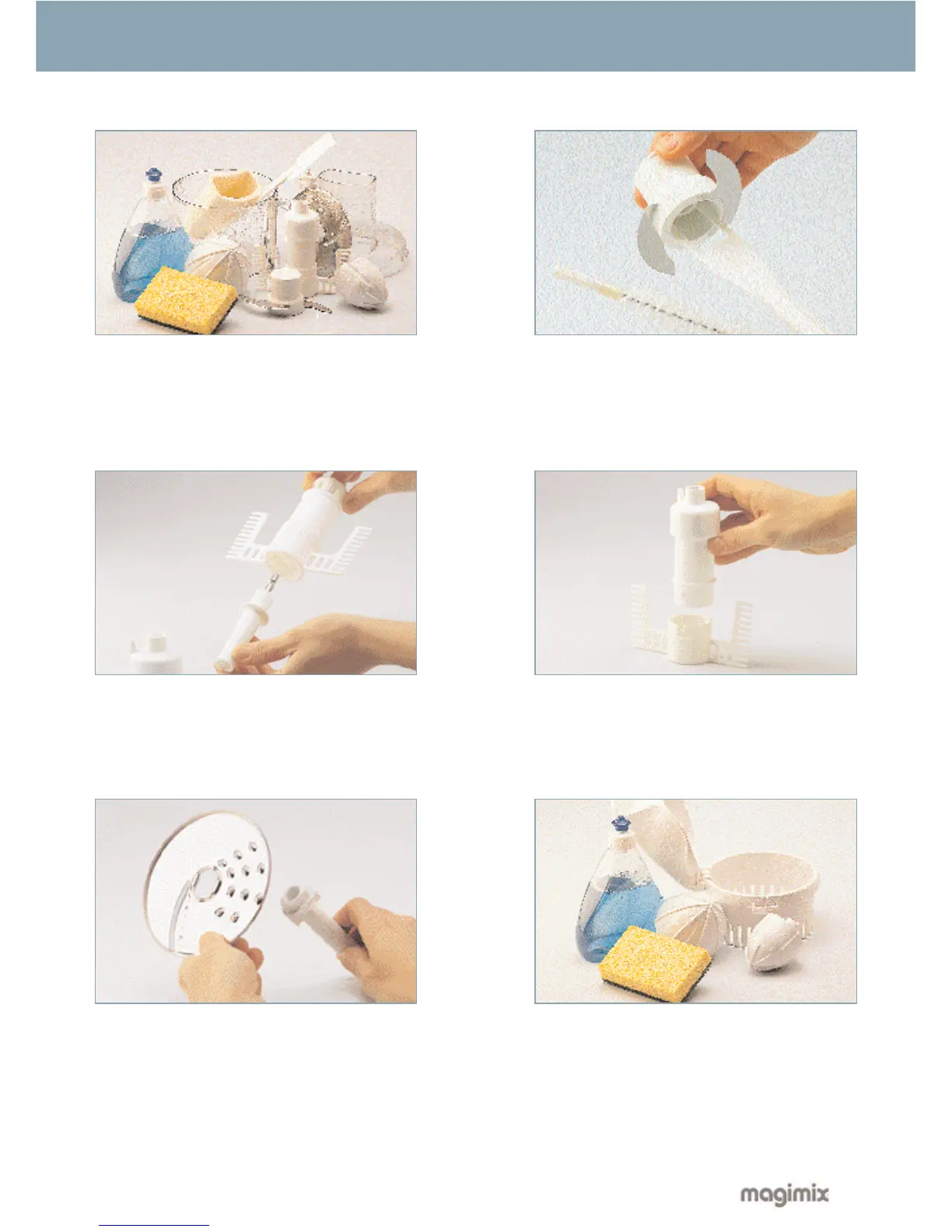 magimix