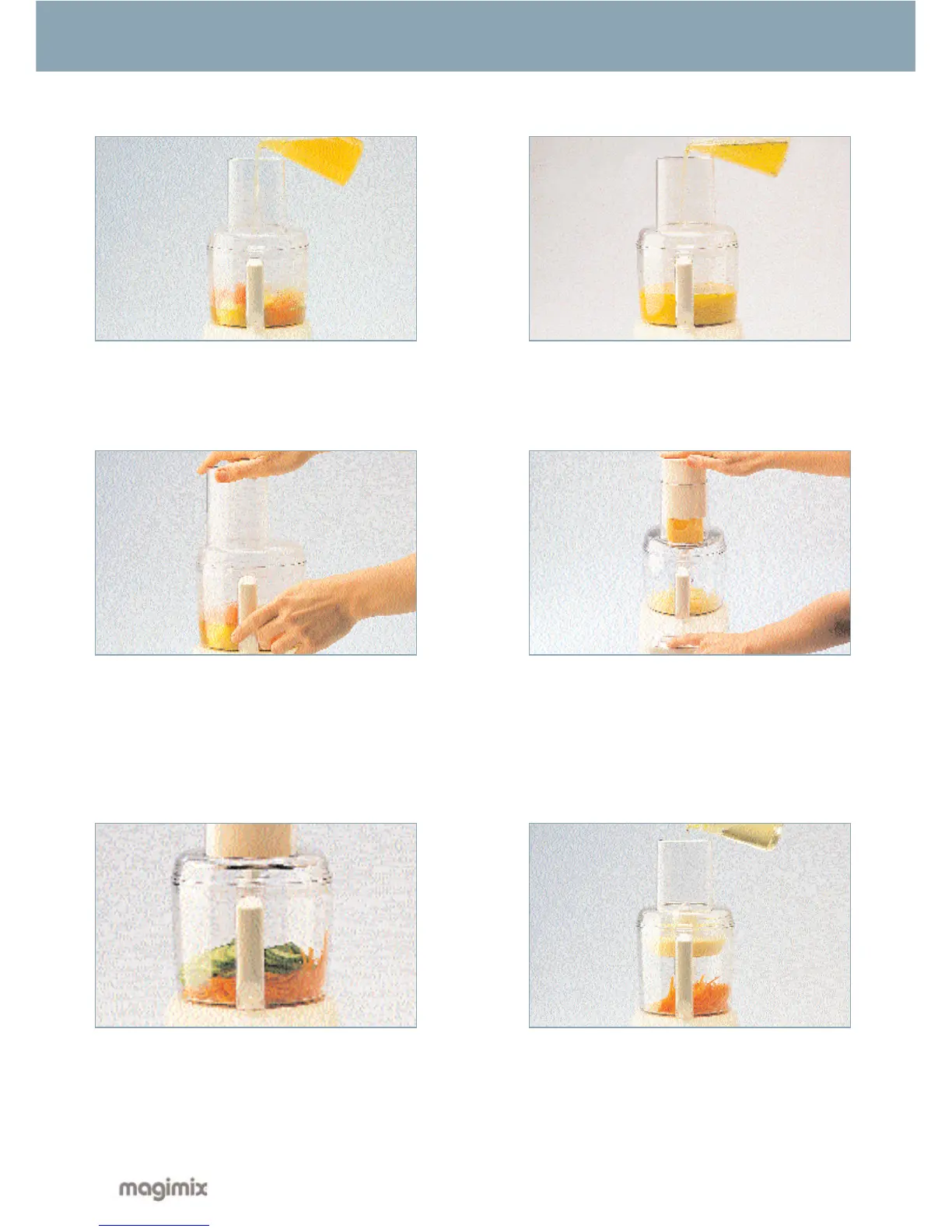 magimix