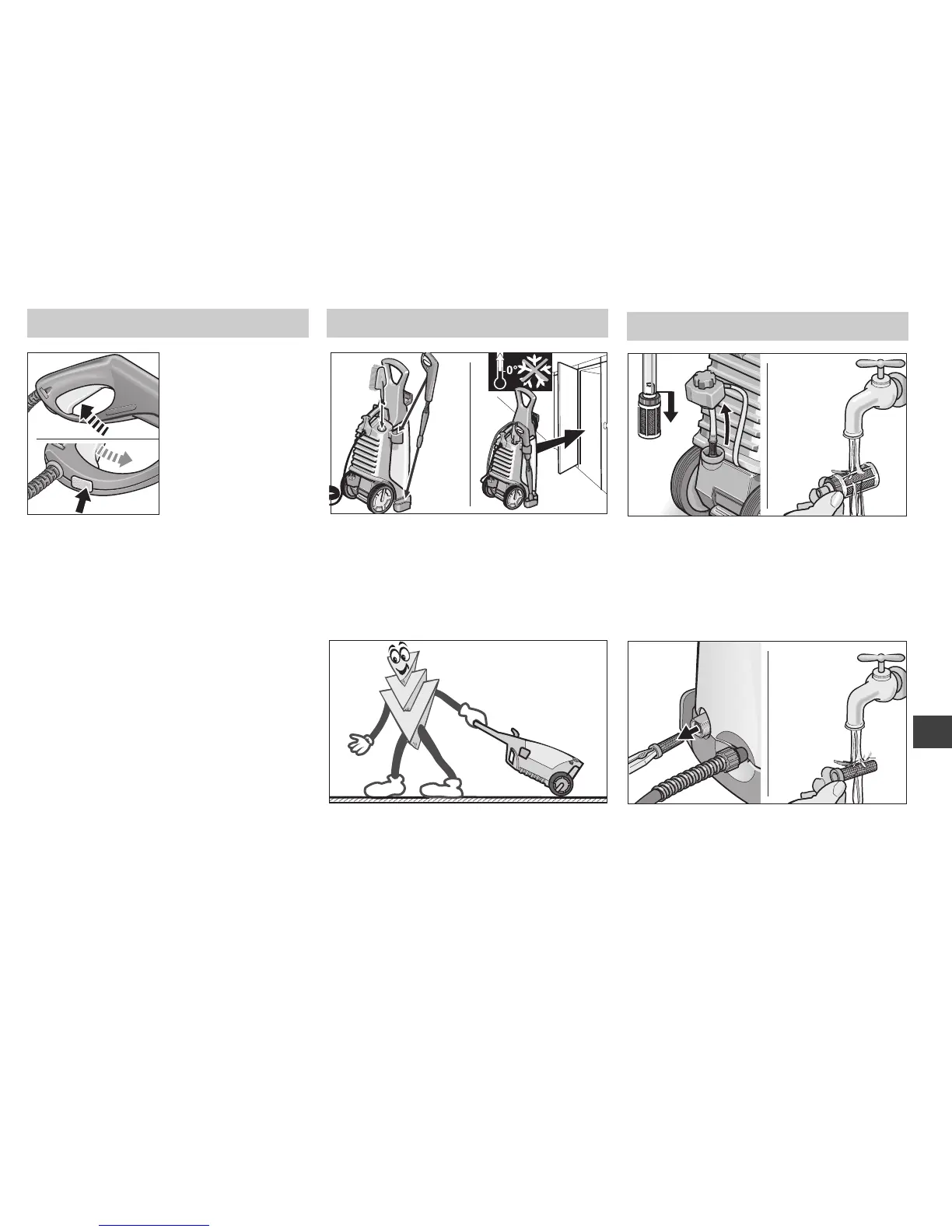 0°