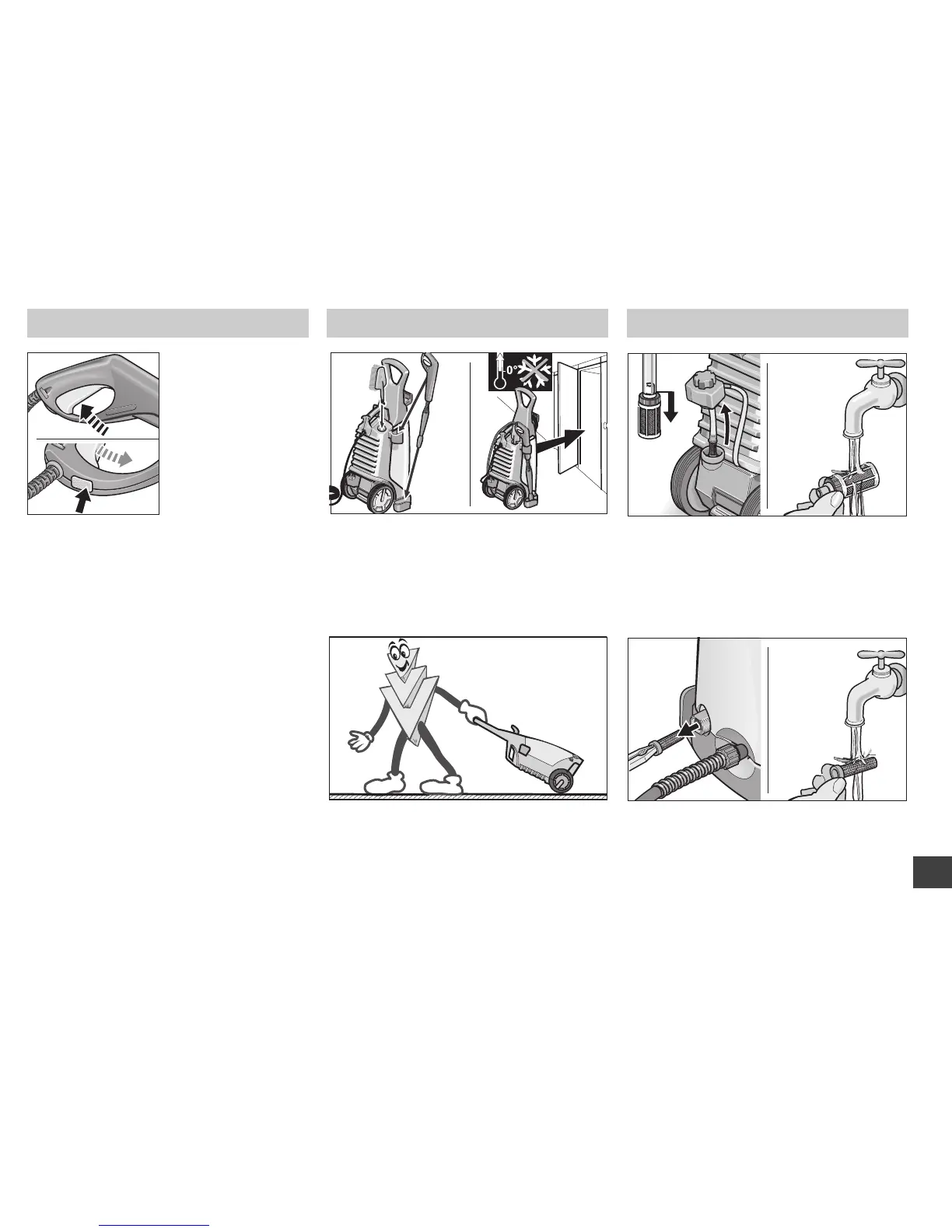 0°