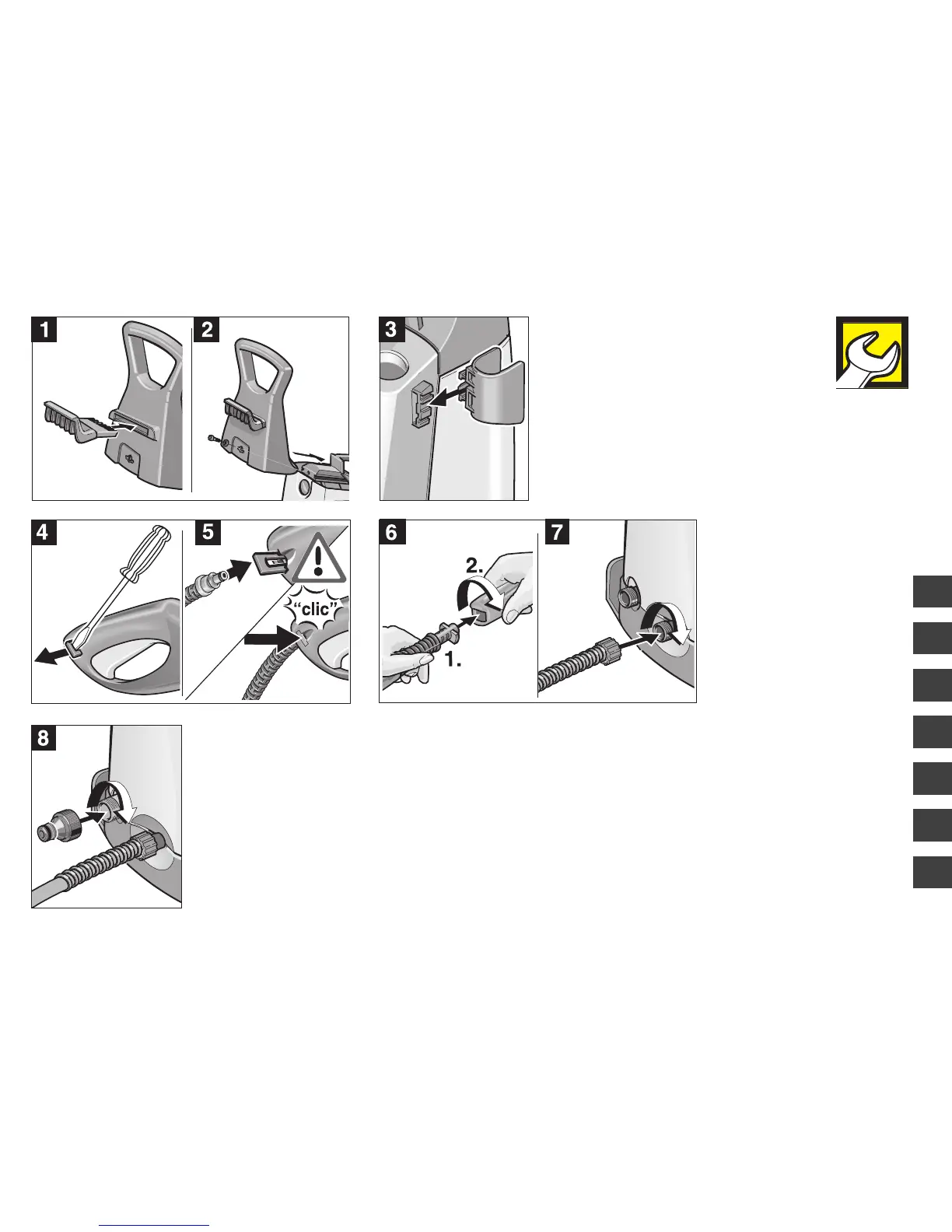 1
2
3
4
5
"clic"
6
2.
1.
7
8