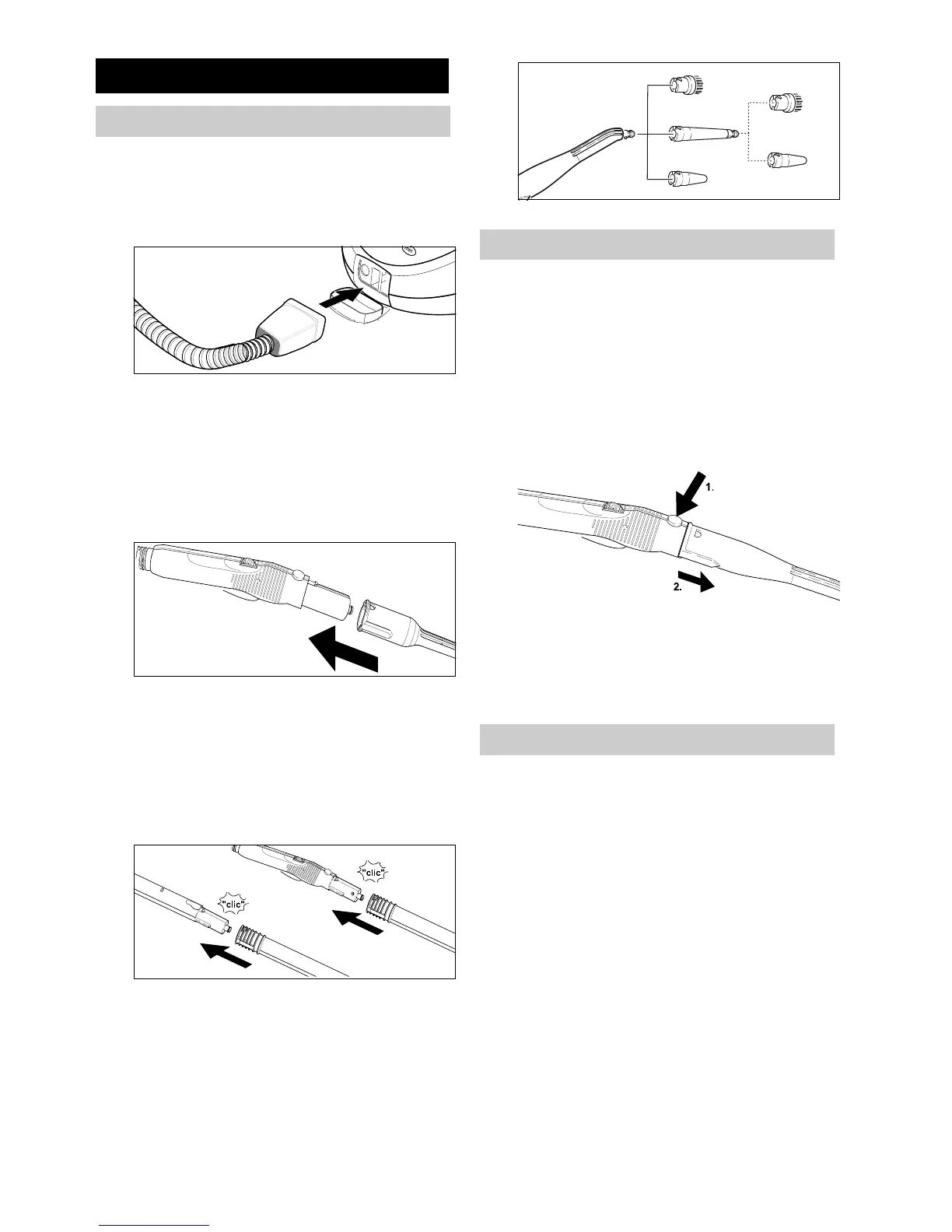 "clic"

"clic"

1.

2.