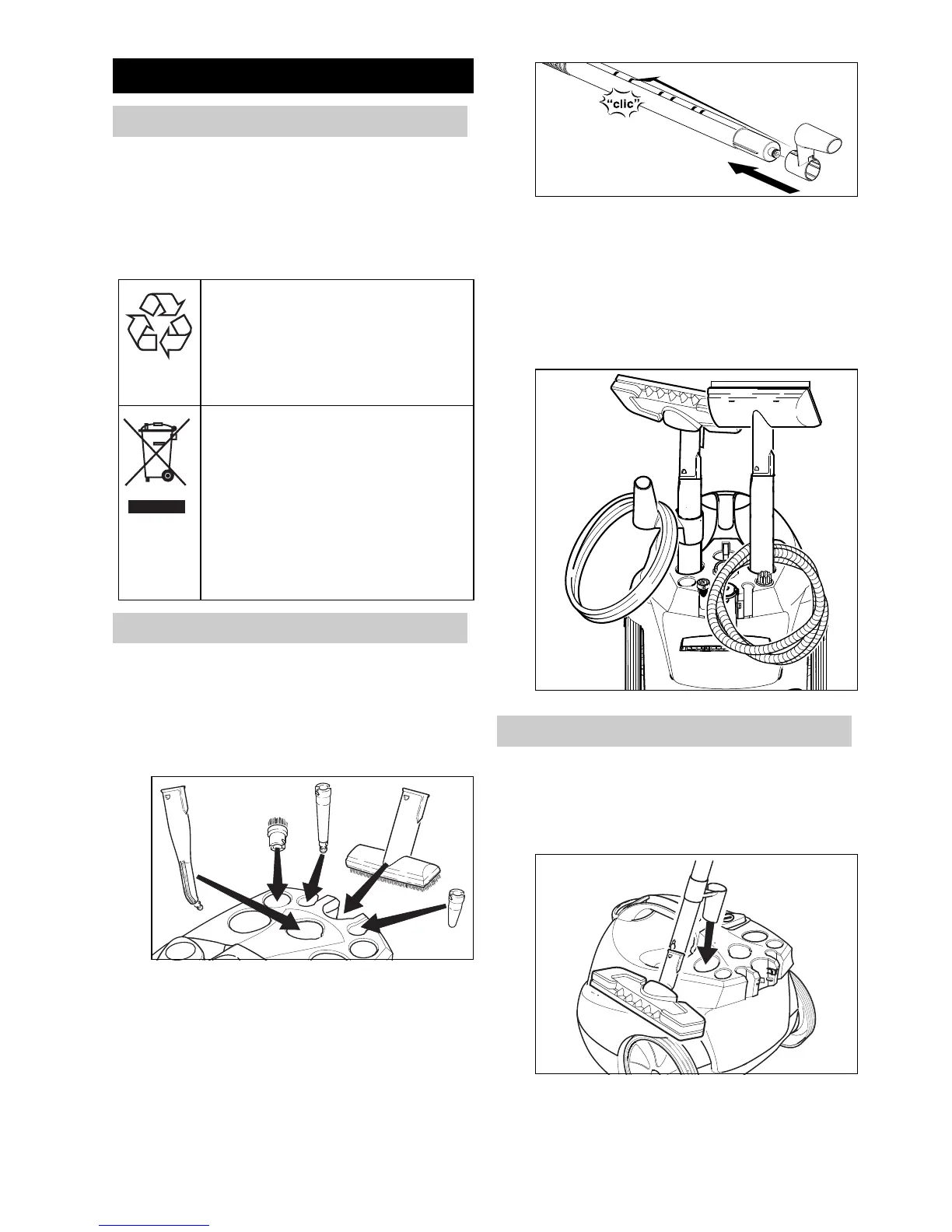 “clic”