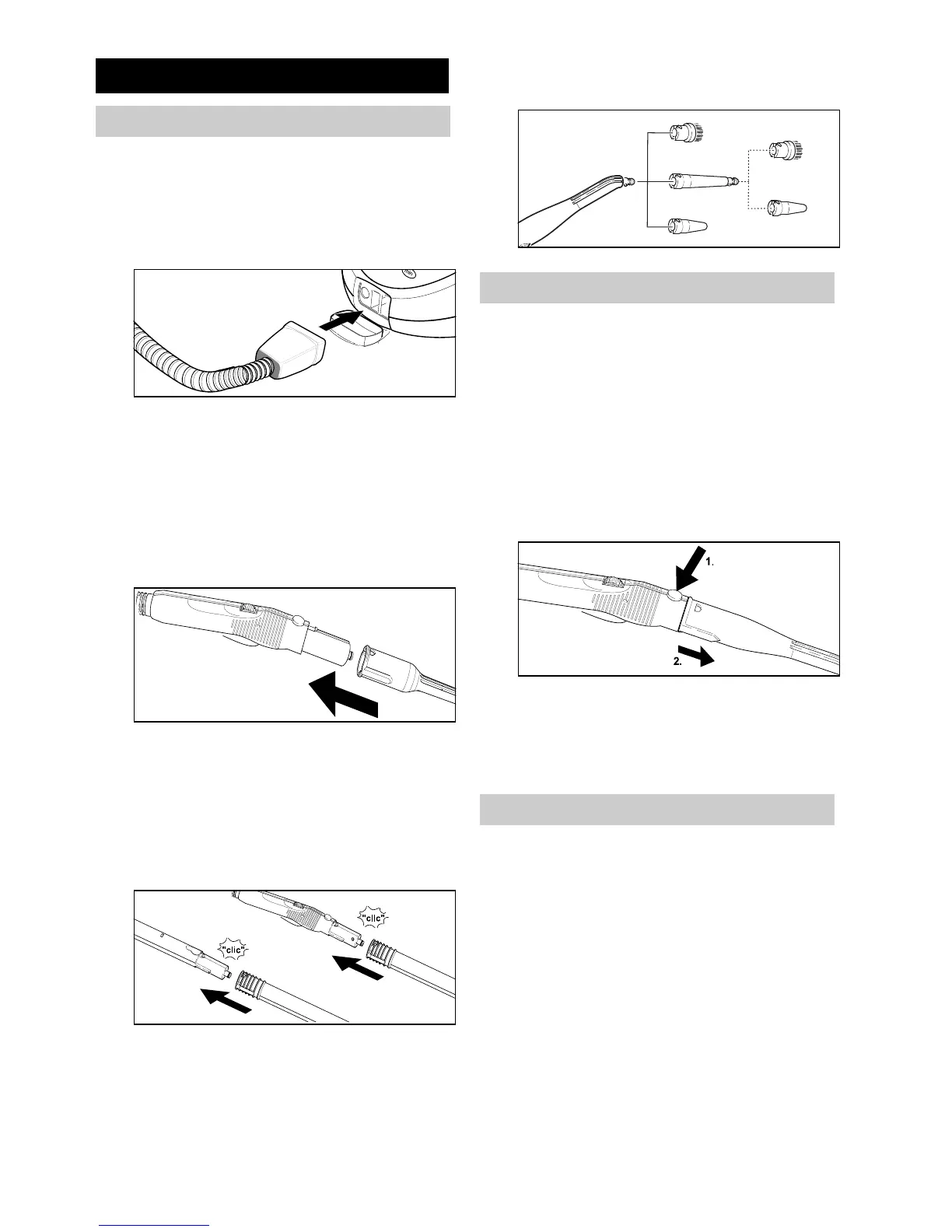 "clic"

"clic"

1.

2.