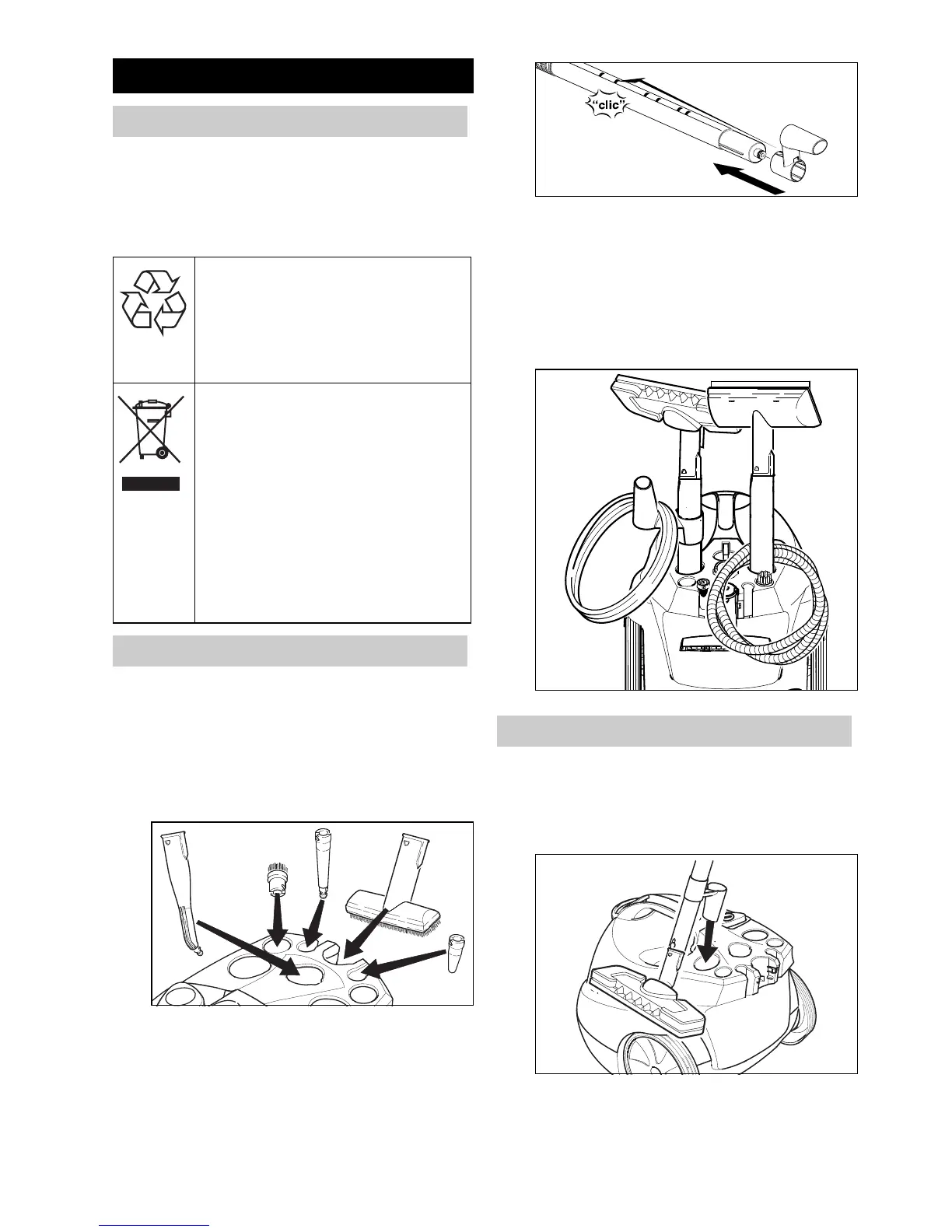 "clic"