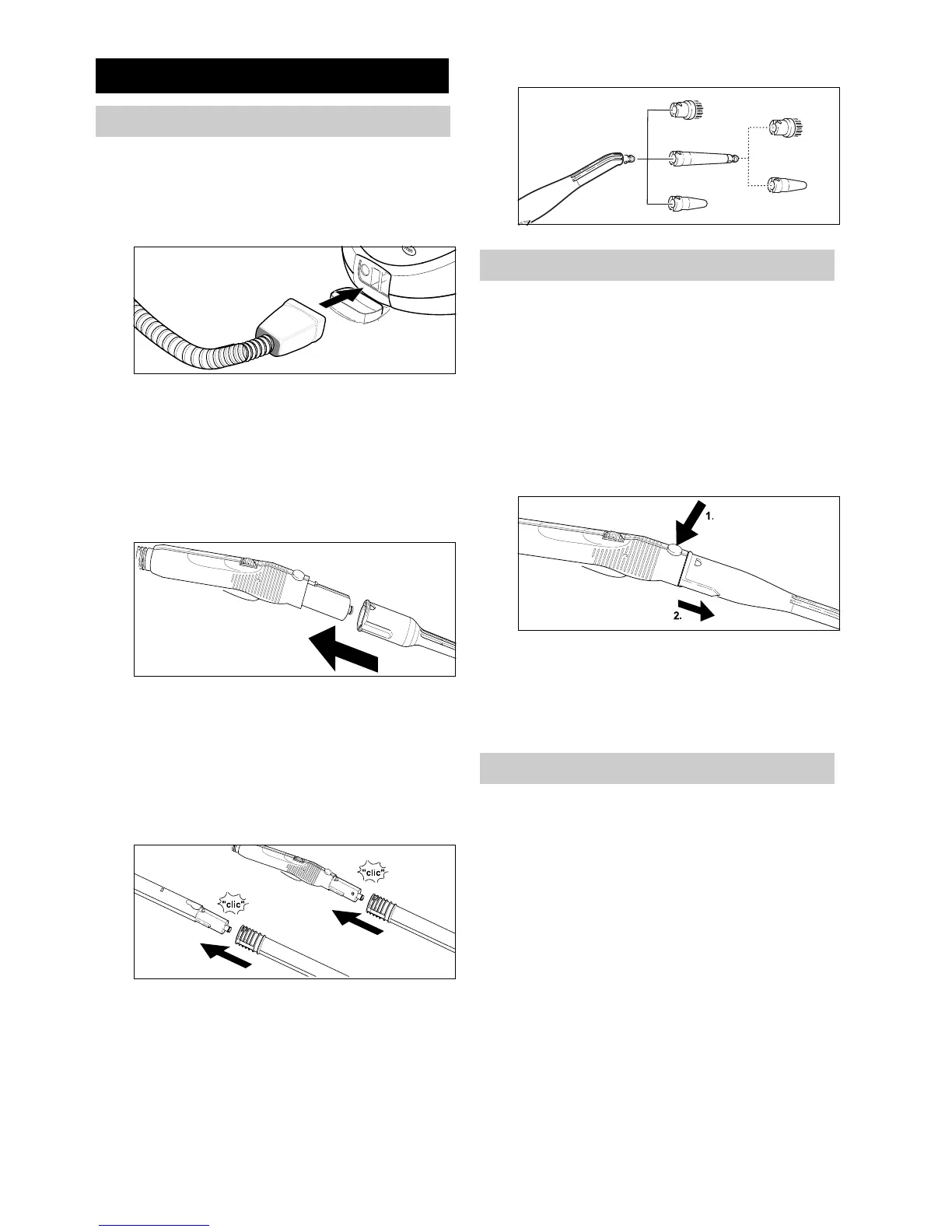 "clic"

"clic"

1.

2.