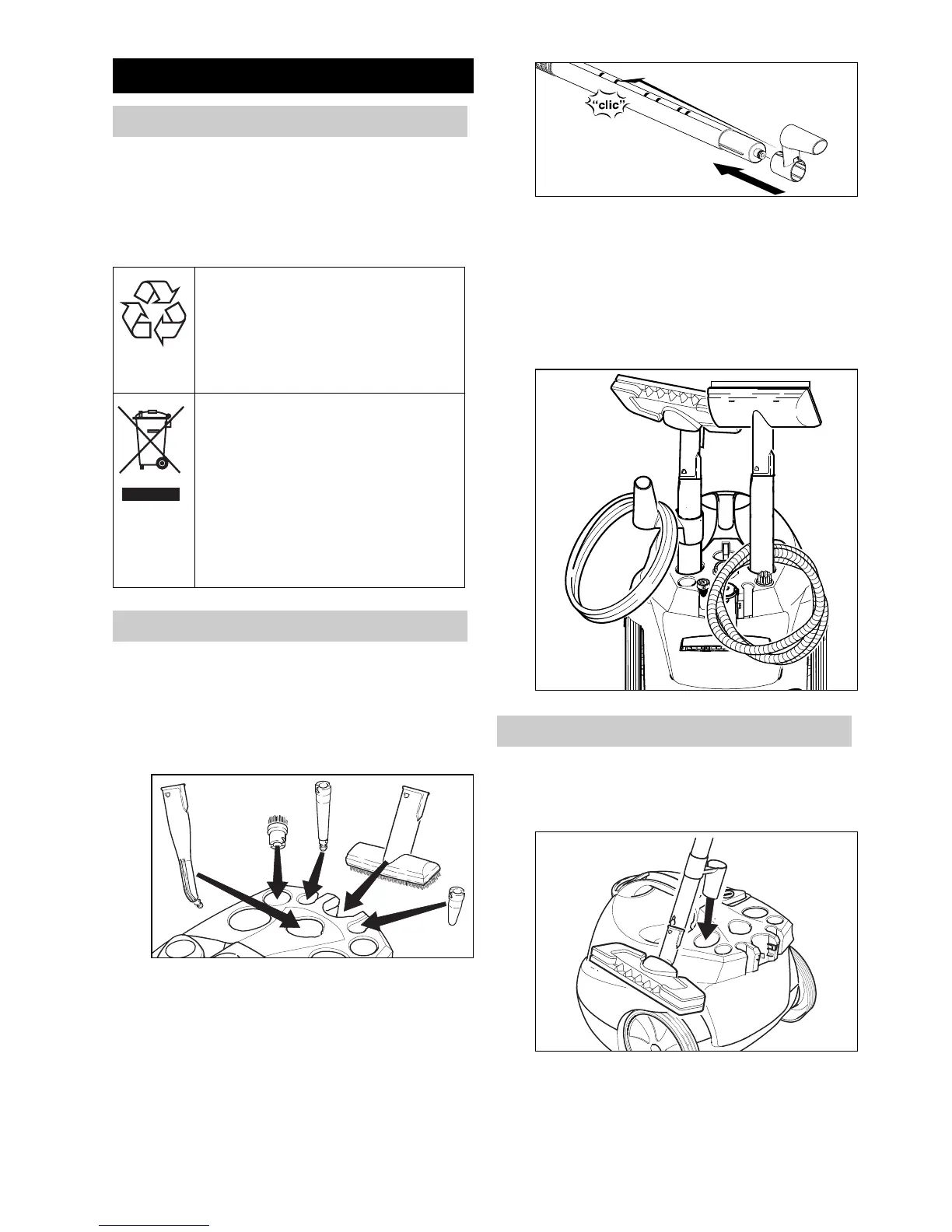 "clic"