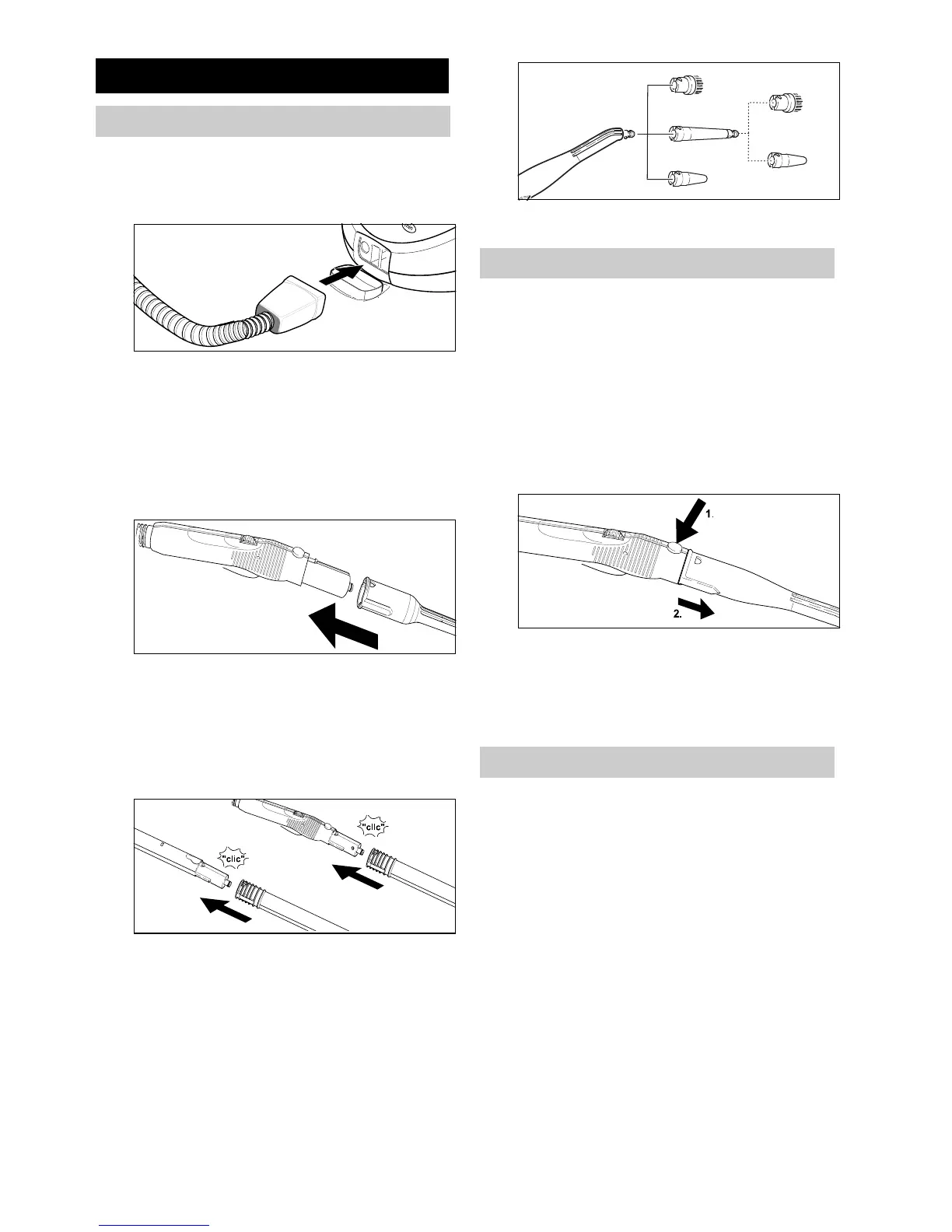 "clic"

"clic"

1.

2.