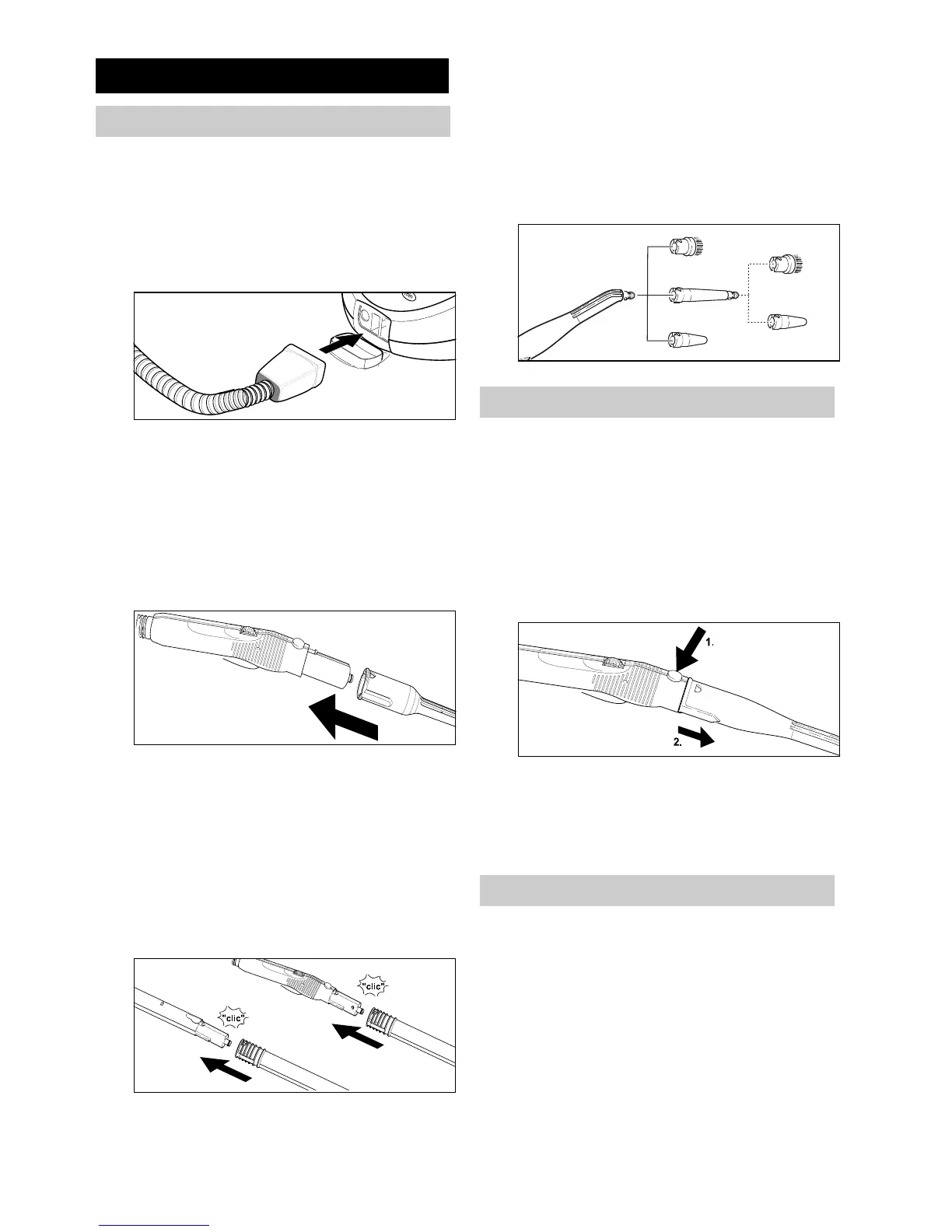 "clic"

"clic"

1.

2.