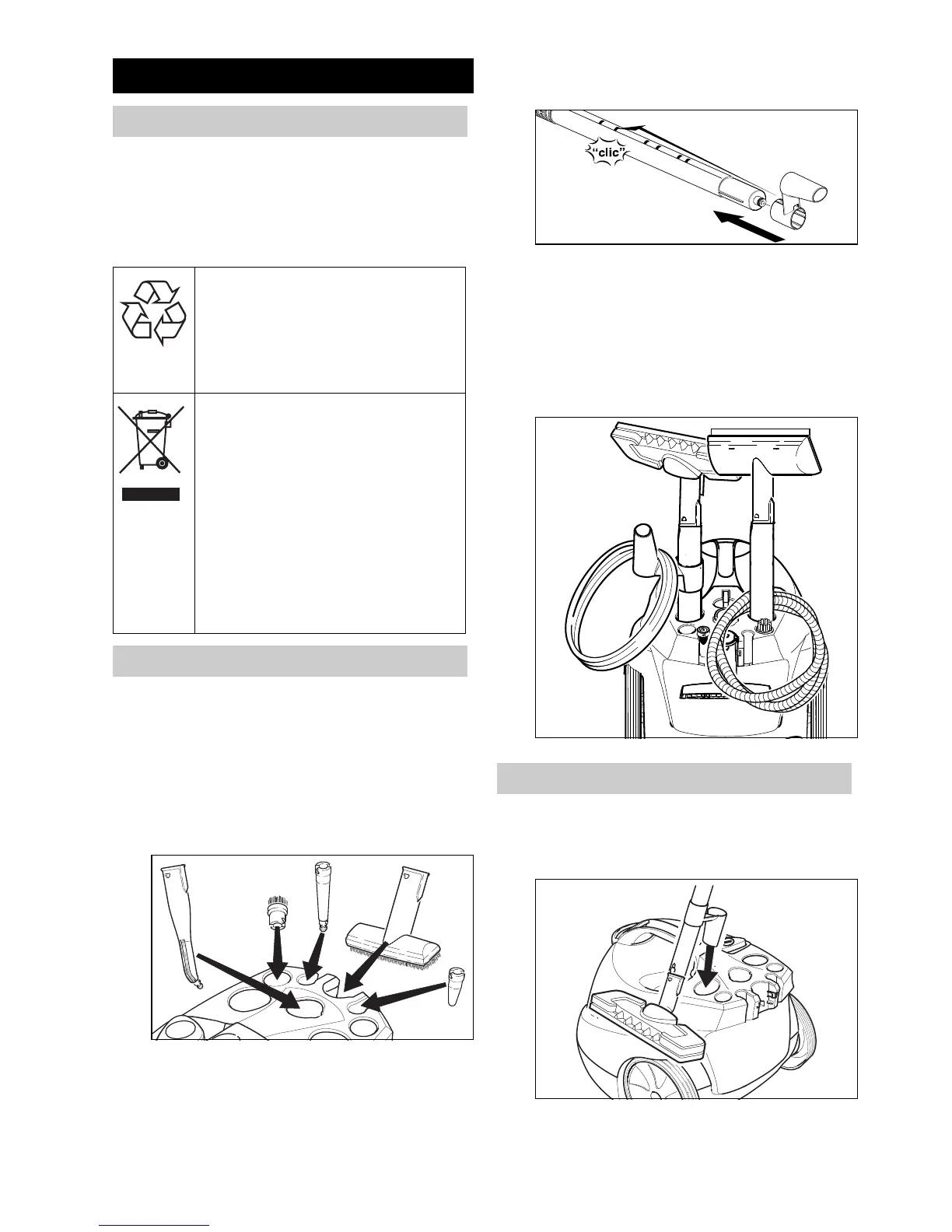 "clic"