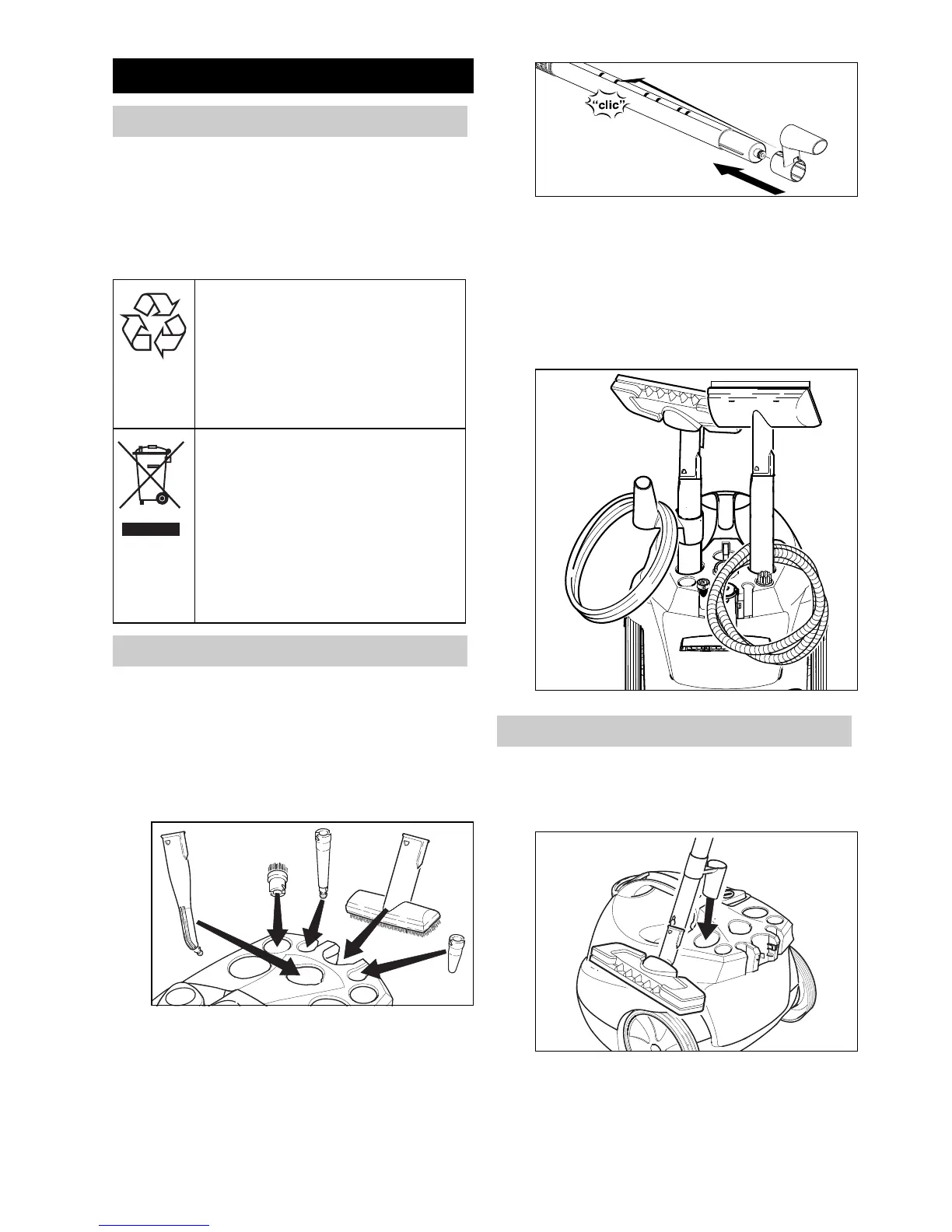 "clic"