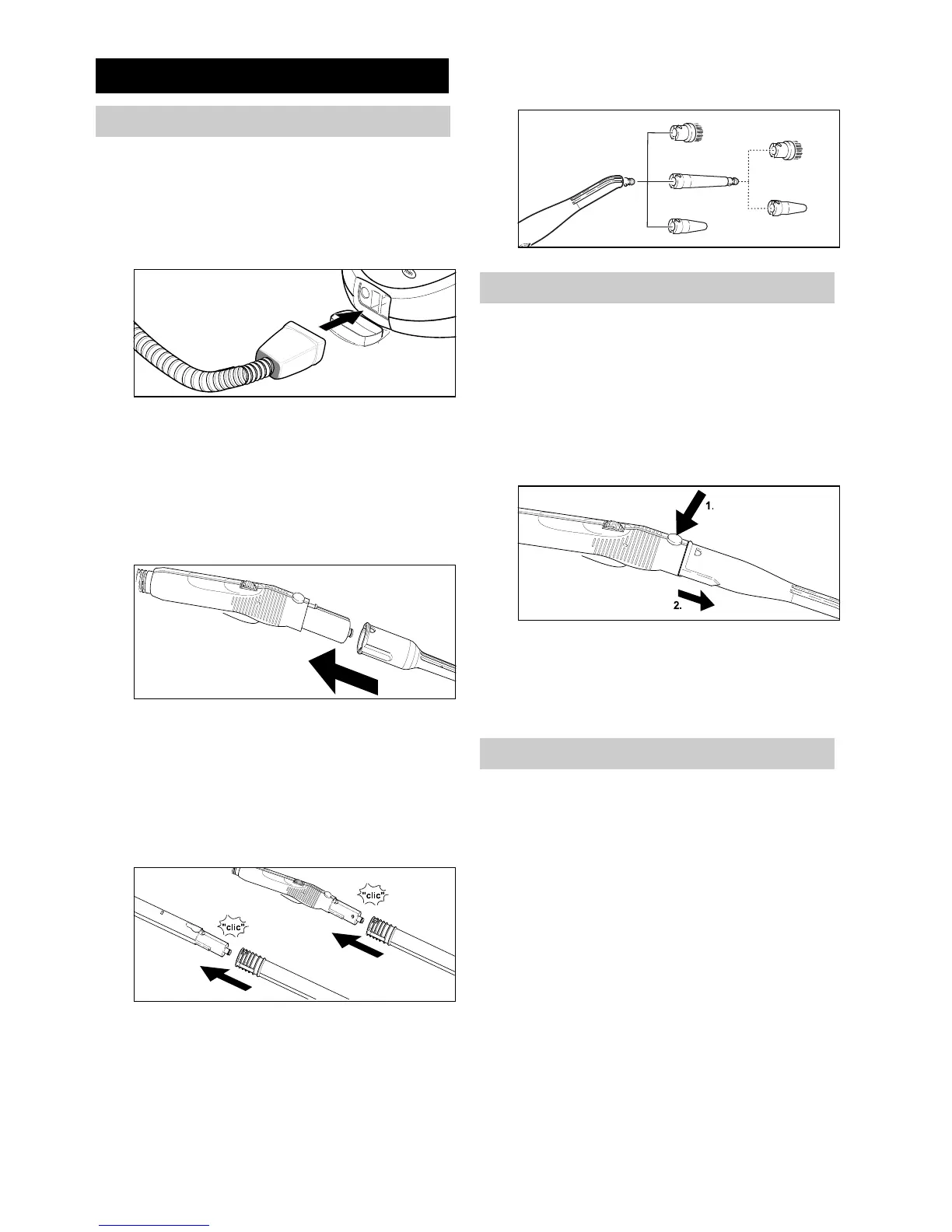 "clic"

"clic"

1.

2.