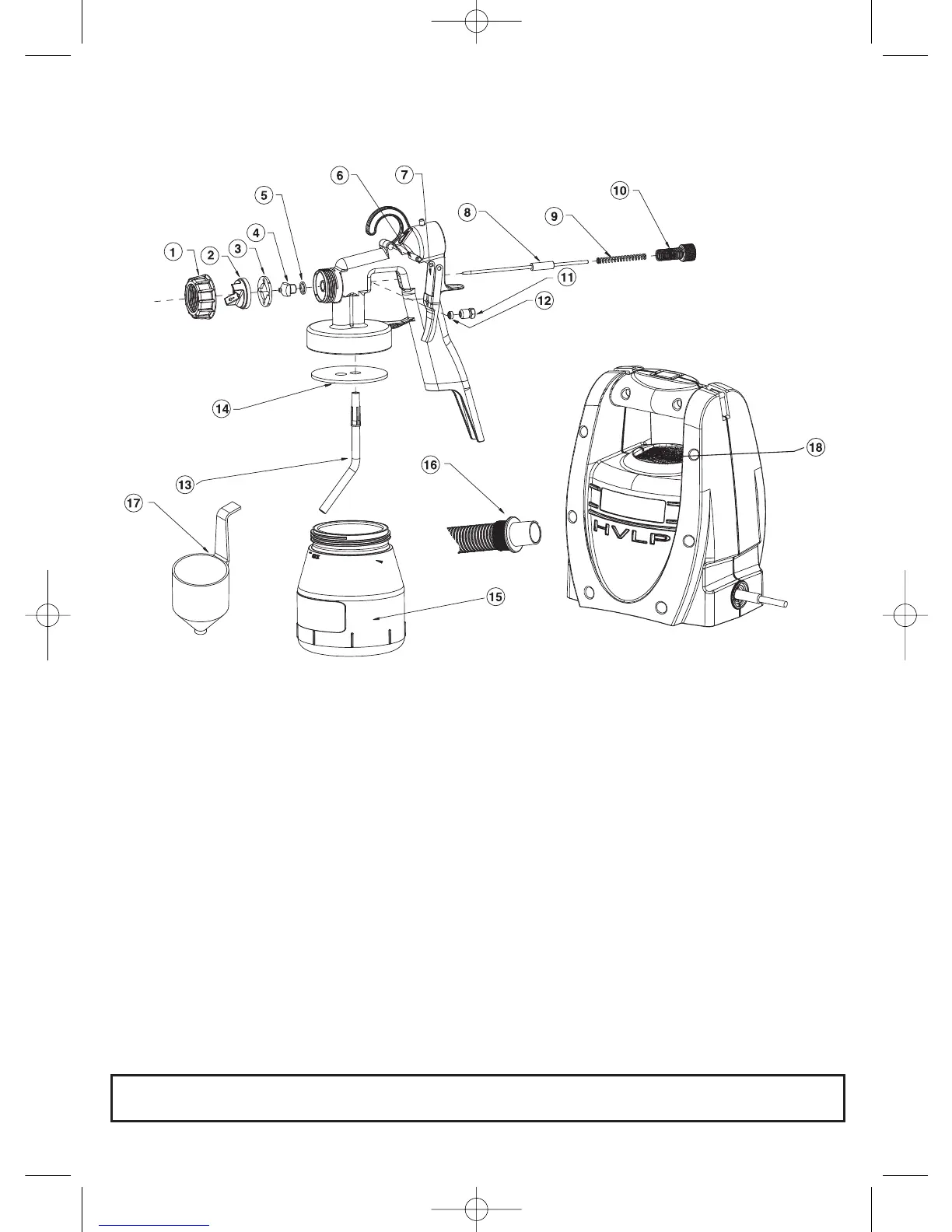 6
7
10
5
8
9
4
1
2
3
11
12
14
18
13
16
17
HVLP
15