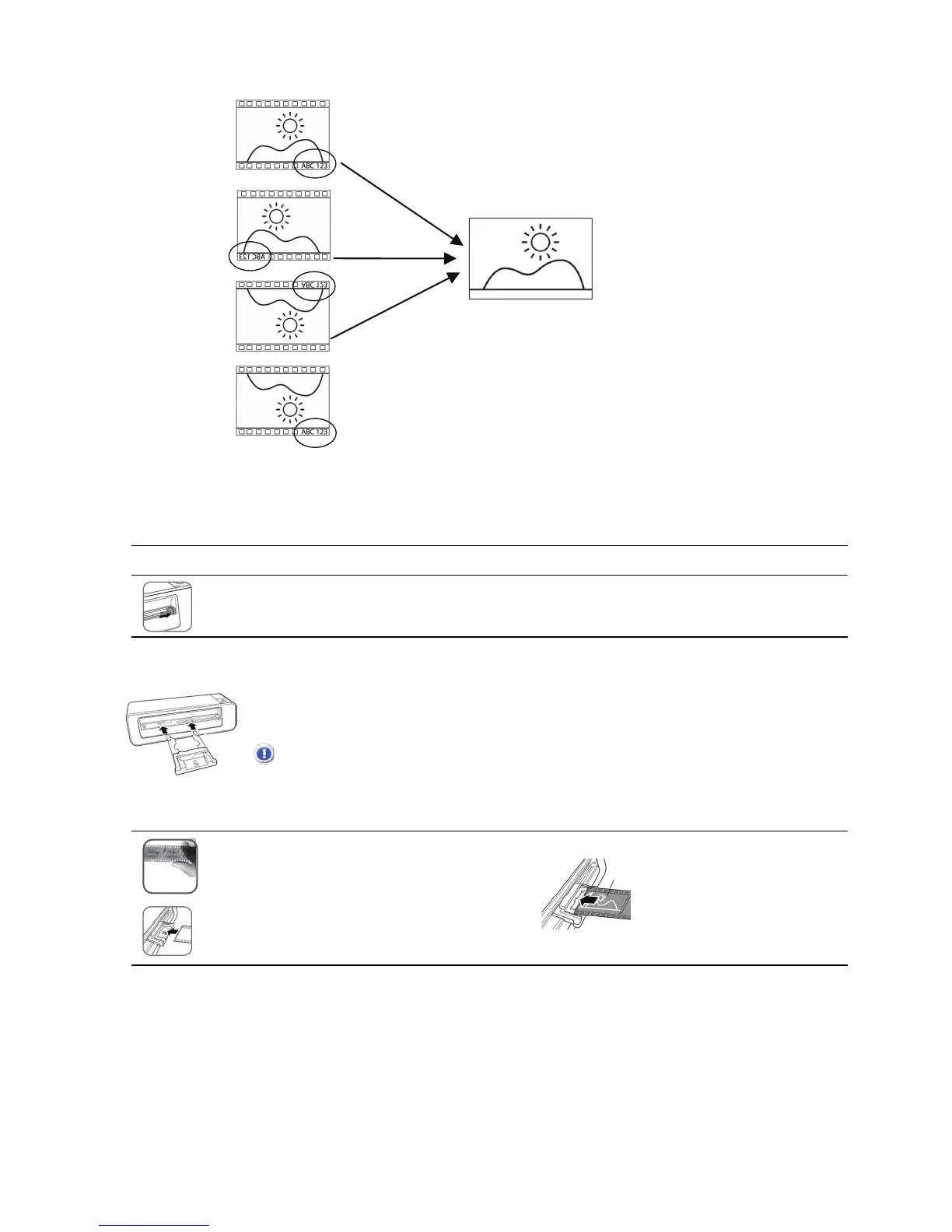 ABC 123

ABC 123

ABC 123

ABC 123