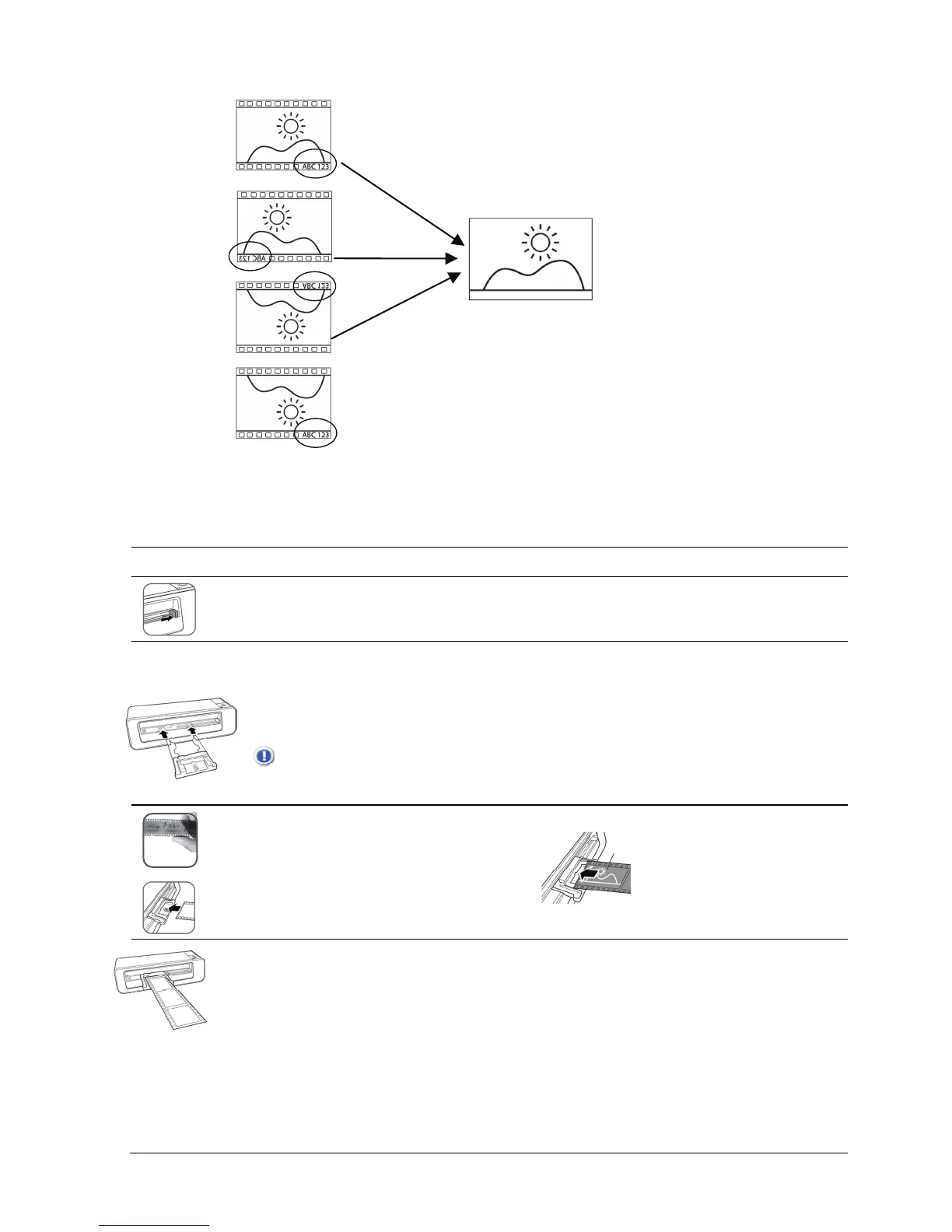 ABC 123

ABC 123

ABC 123

ABC 123