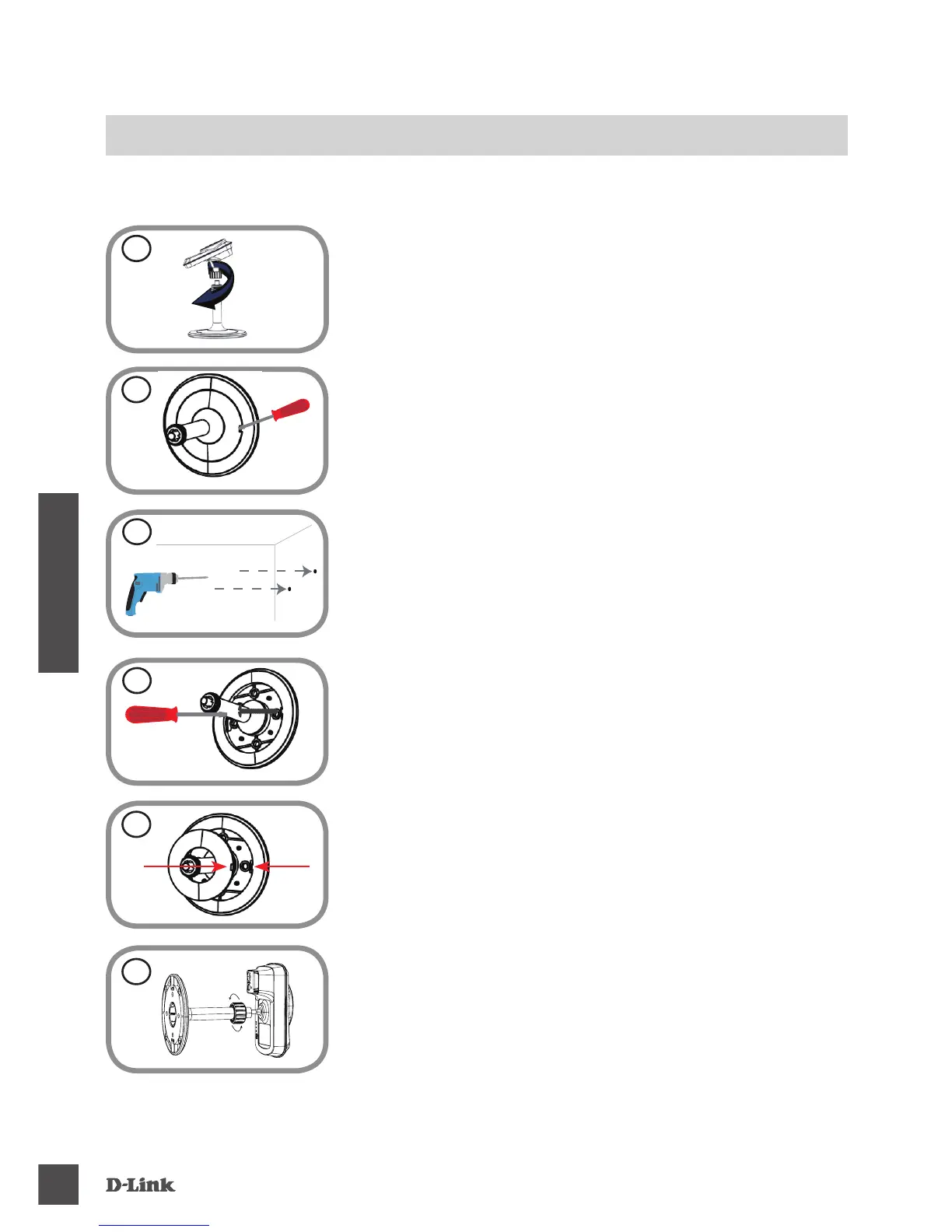 D-Link