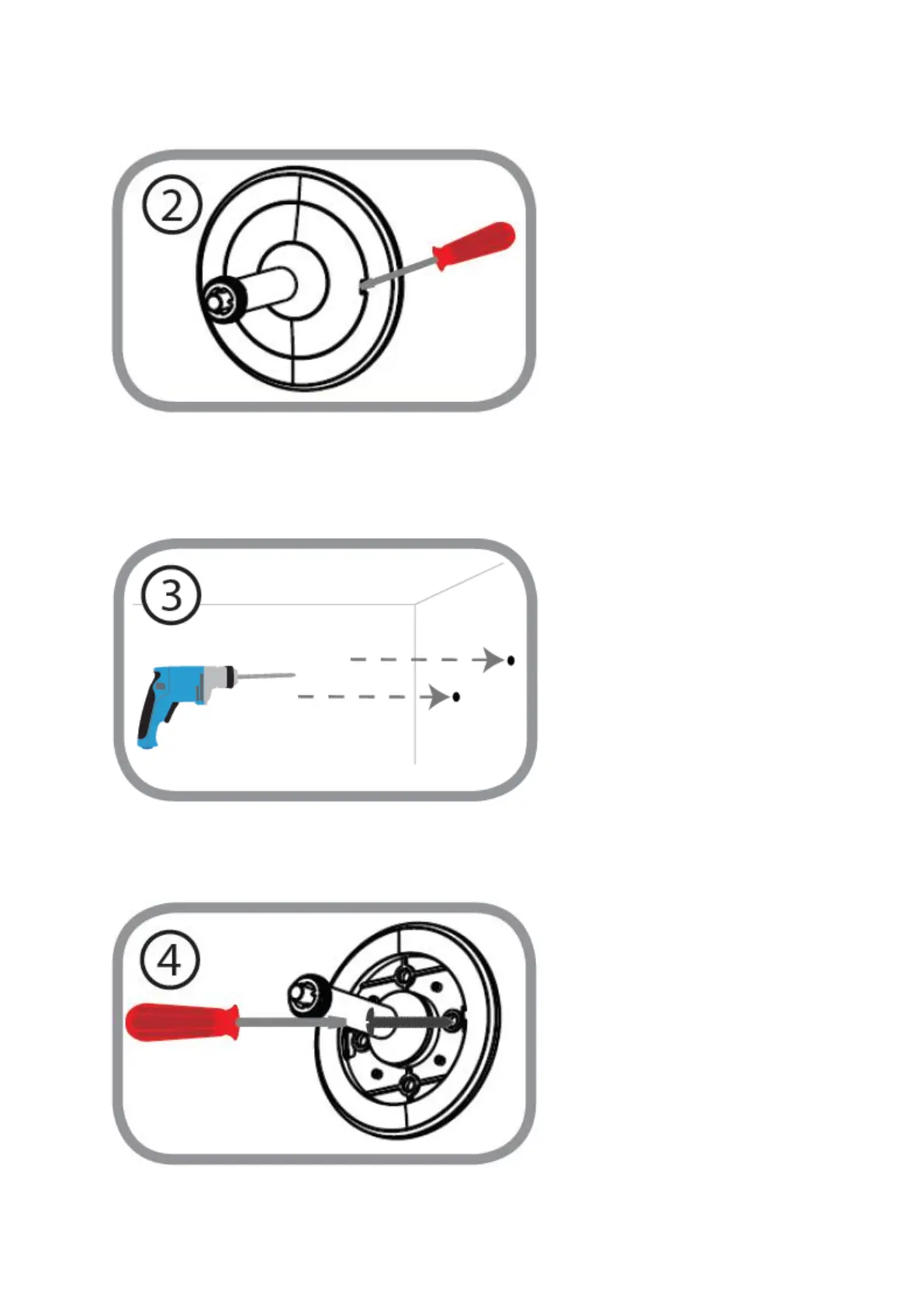 2

3

4