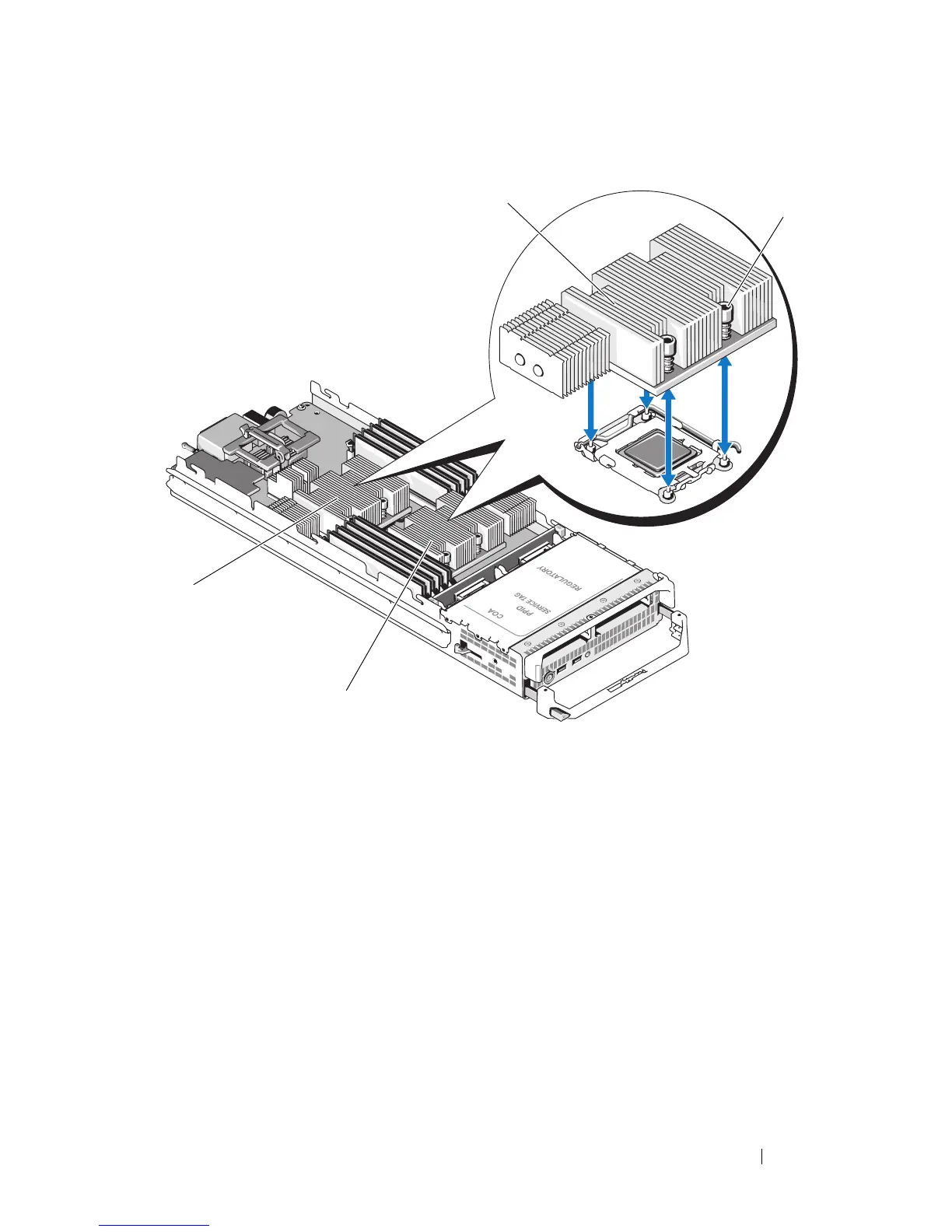 REGULATORY
SERVICE TAG
PPID
COA