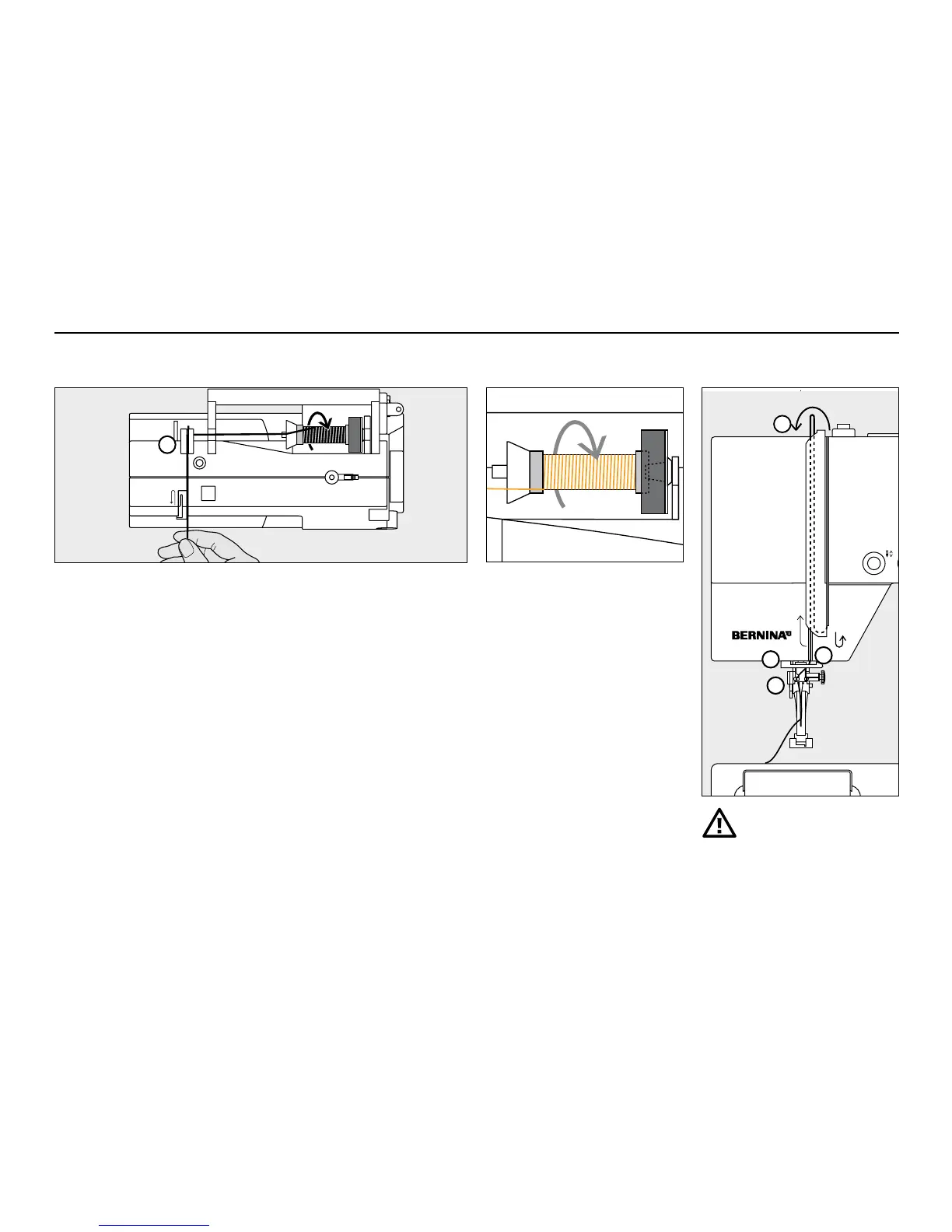 BERNINA