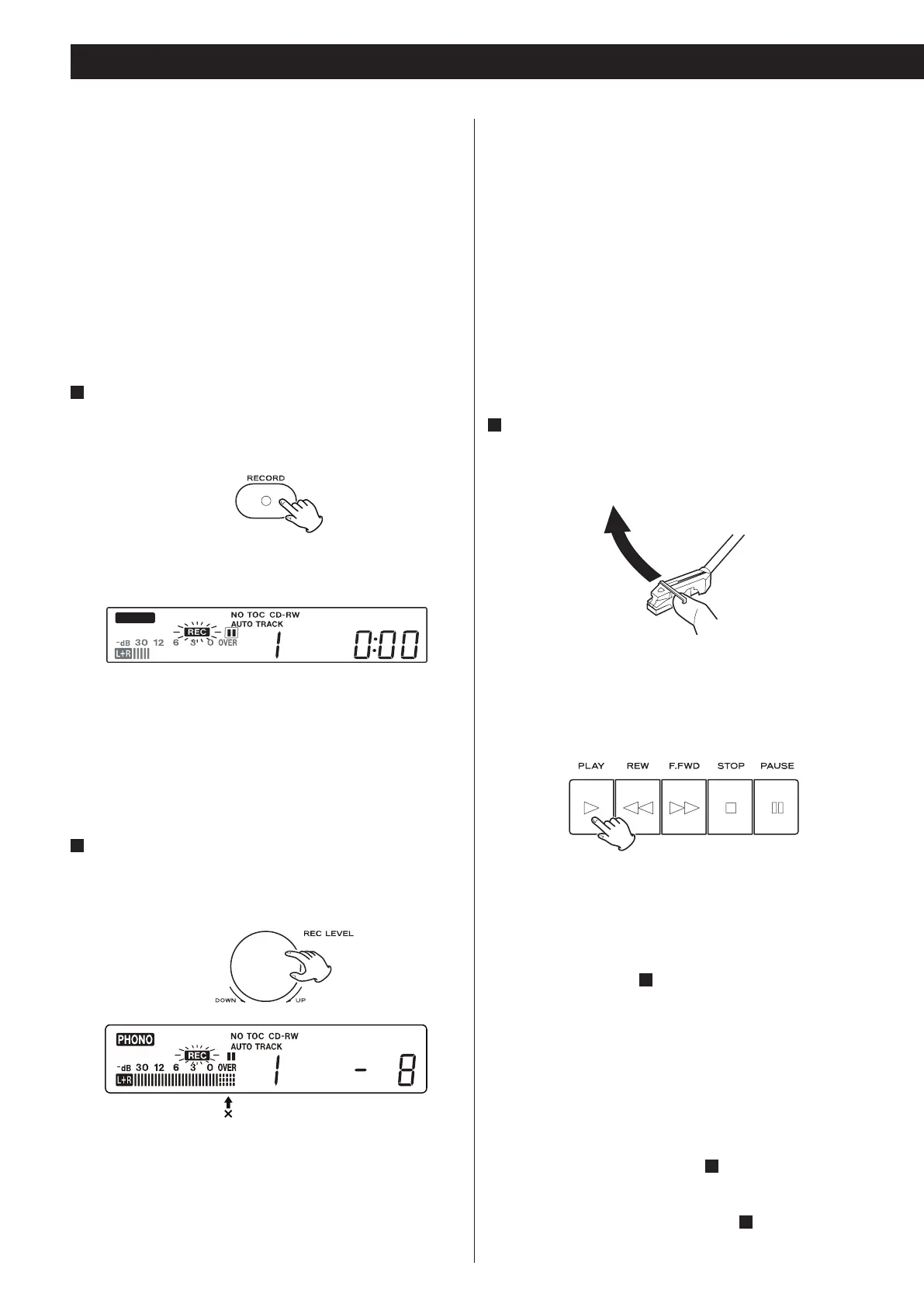 RECORD

NO TOC CD-RW
AUTO TRACK
REC
-dB 30 12 6 3 0 OVER
L+R
1 0:00

REC LEVEL
DOWN UP

PHONO
NO TOC CD-RW
AUTO TRACK
REC
-dB 30 12 6 3 0 OVER
L+R
1 - 8

PLAY REW F.FWD STOP PAUSE