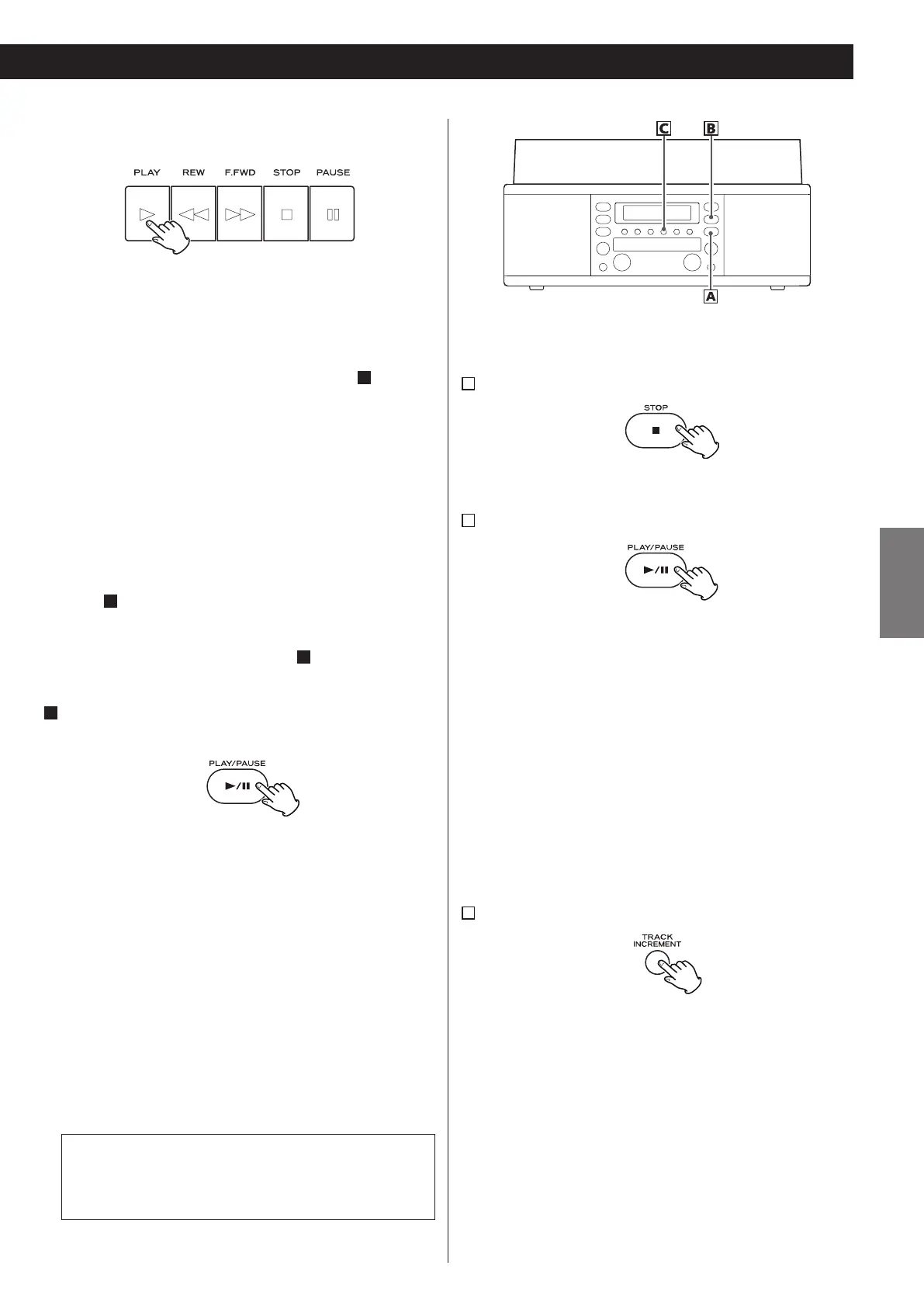 PLAY REW F.FWD STOP PAUSE

C B

A

STOP

PLAY/PAUSE

PLAY/PAUSE

TRACK INCREMENT