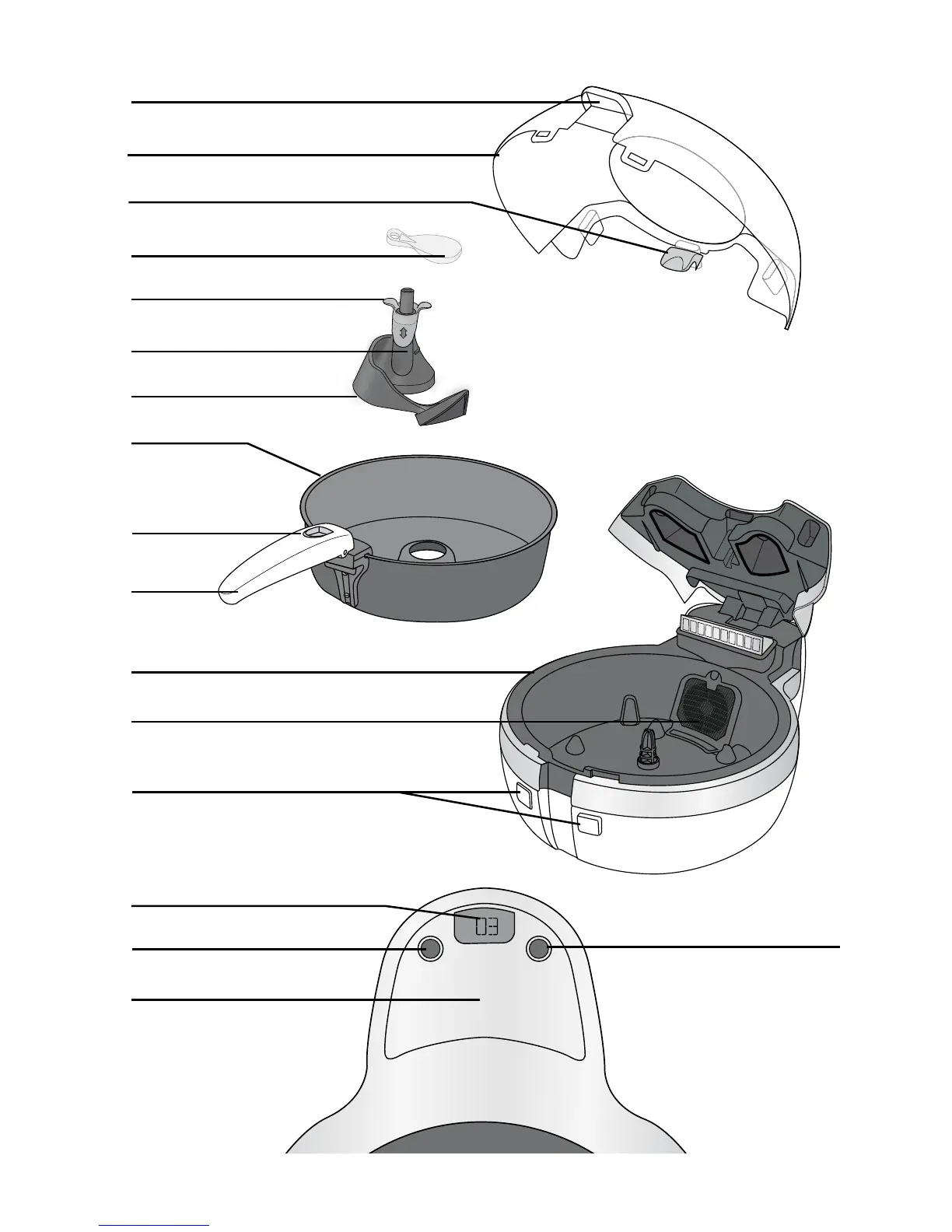 03