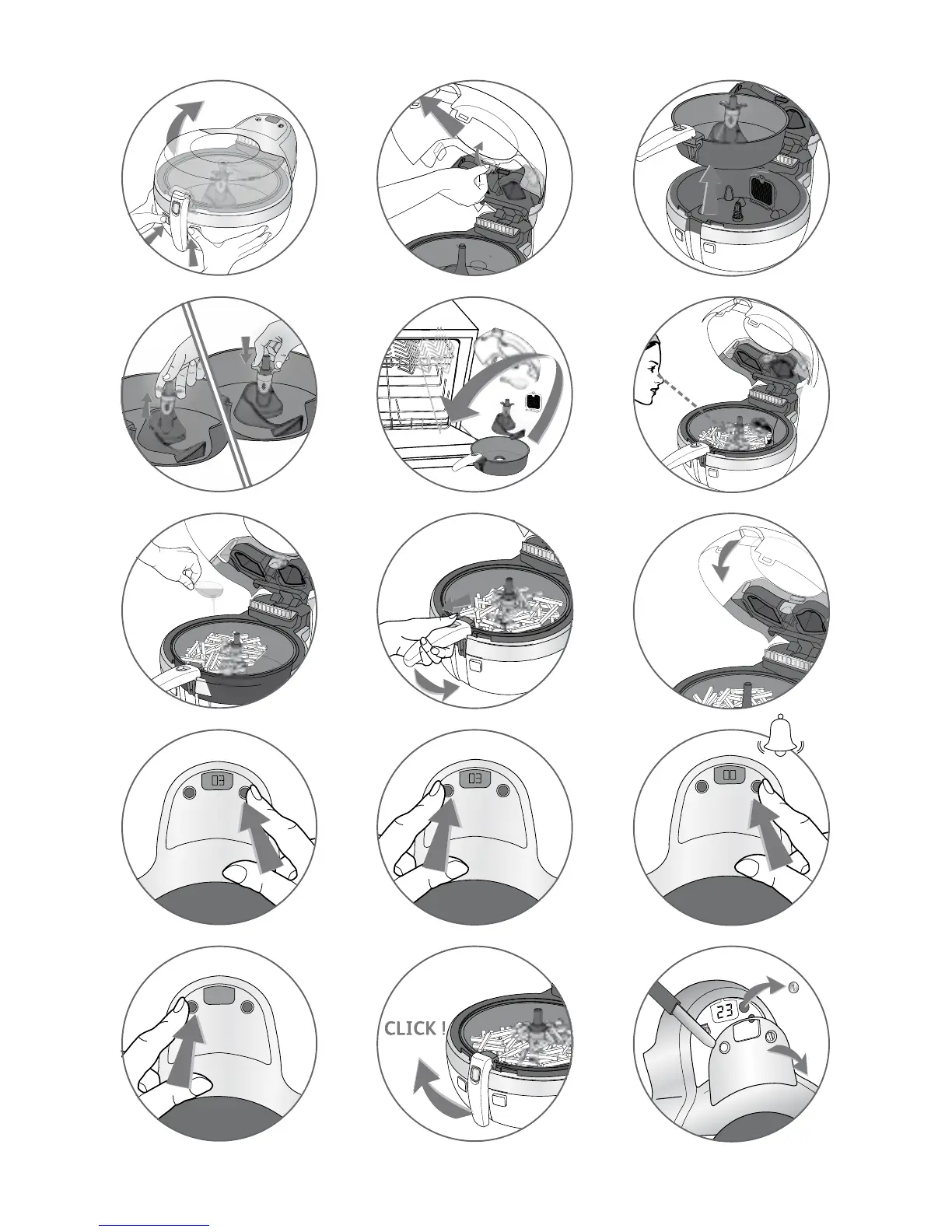 03

03

00

CLICK !

23