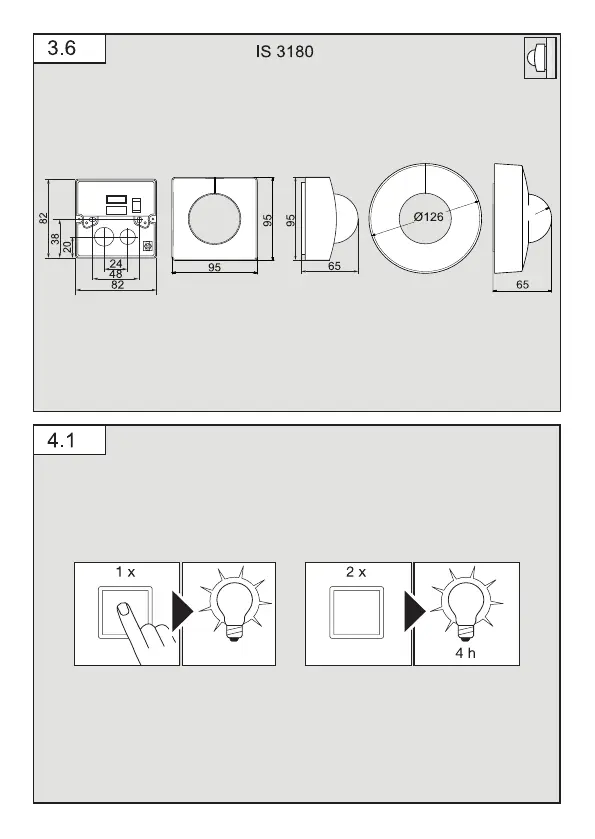 3.6

IS 3180

82
38
20
24
48
82
95
95
95
65
Ø126
65

4.1

1 x

2 x

4 h