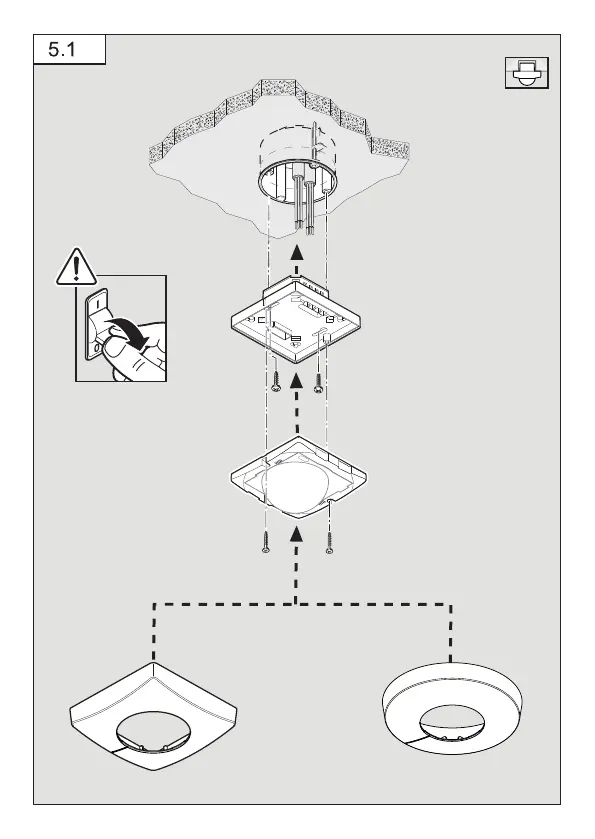 5.1