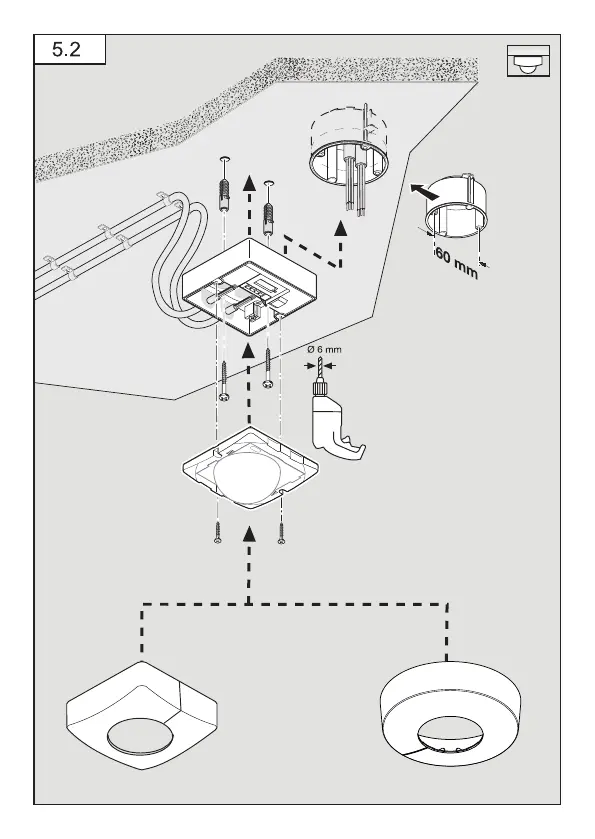 5.2

60 mm

Ø 6 mm