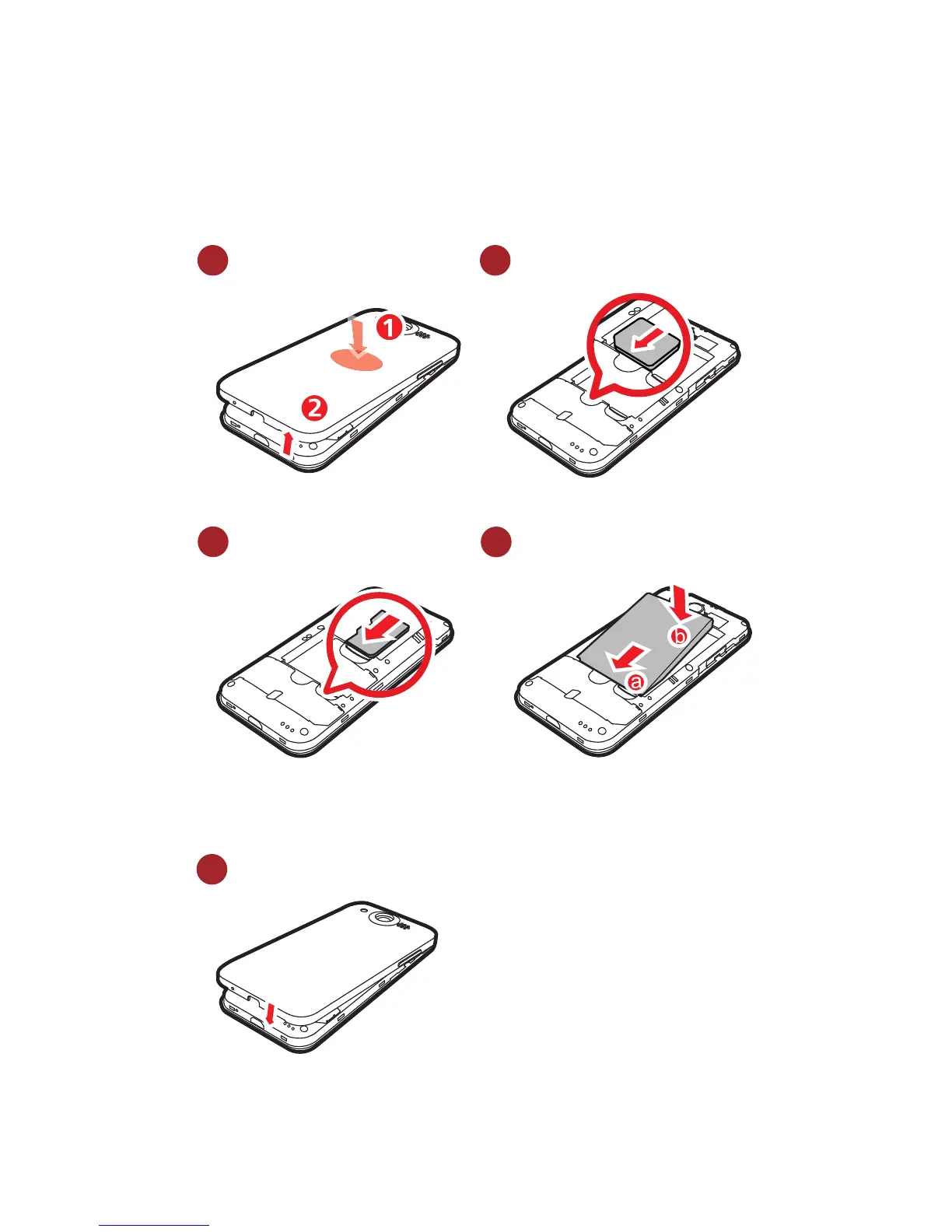 1

2

a

b