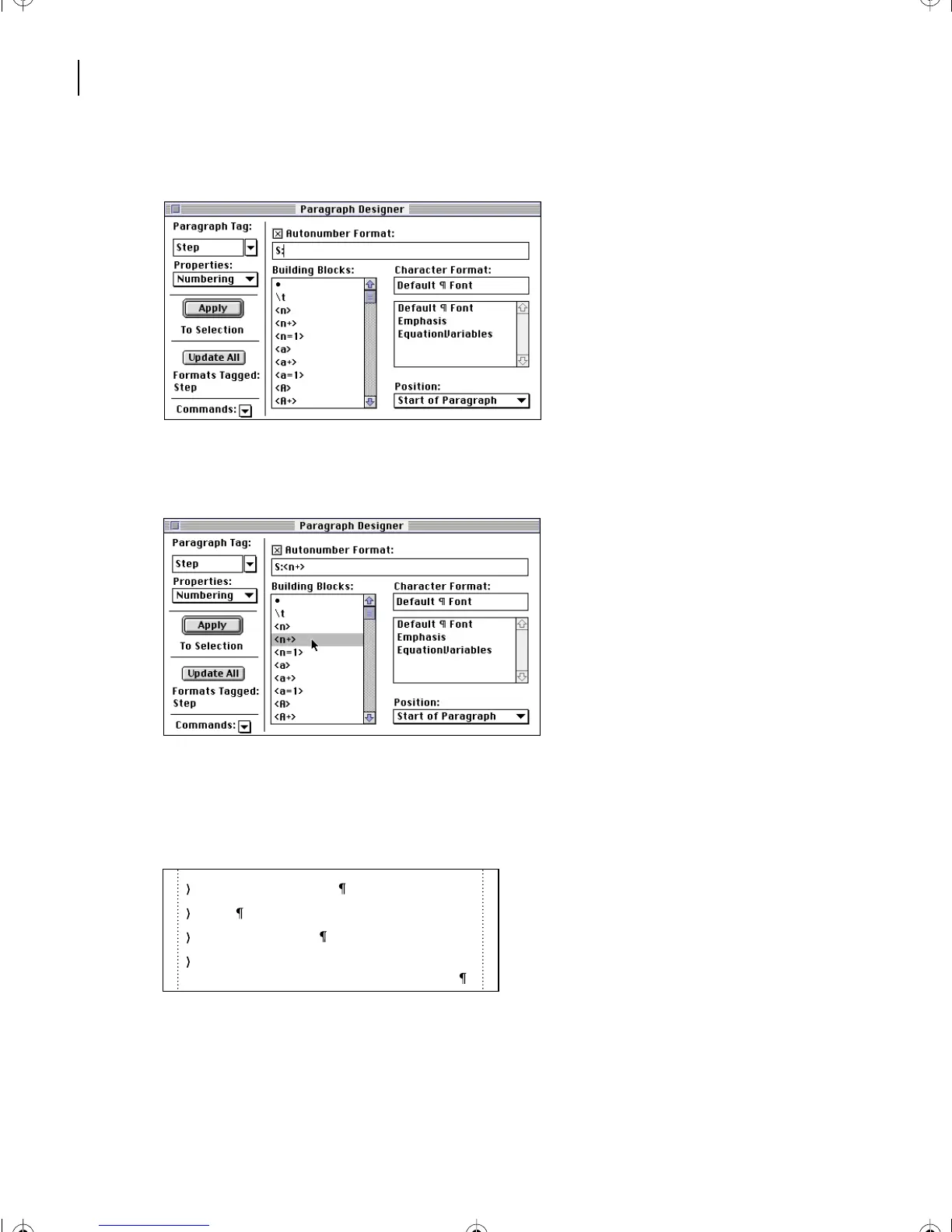 Paragraph Designer

Paragraph Tag:
Step
Properties:
Numbering
Apply
To Selection
Update All
Formats Tagged:
Step
Commands:

☒ Autonumber Format:
S:
Building Blocks:
•
\t
<n>
<n+>
<n=1>
<a>
<a+>
<a=1>
<A>
<A+>
Character Format:
Default ¶ Font
Default ¶ Font
Emphasis
EquationVariables
Position:
Start of Paragraph

Paragraph Designer

Paragraph Tag:
Step
Properties:
Numbering
Apply
To Selection
Update All
Formats Tagged:
Step
Commands:

☒ Autonumber Format:
S:<n+>
Building Blocks:
•
\t
<n>
<n+>
<n=1>
<a>
<a+>
<a=1>
<A>
<A+>
Character Format:
Default ¶ Font
Default ¶ Font
Emphasis
EquationVariables
Position:
Start of Paragraph

⟩ ¶
⟩ ¶
⟩ ¶
⟩
¶