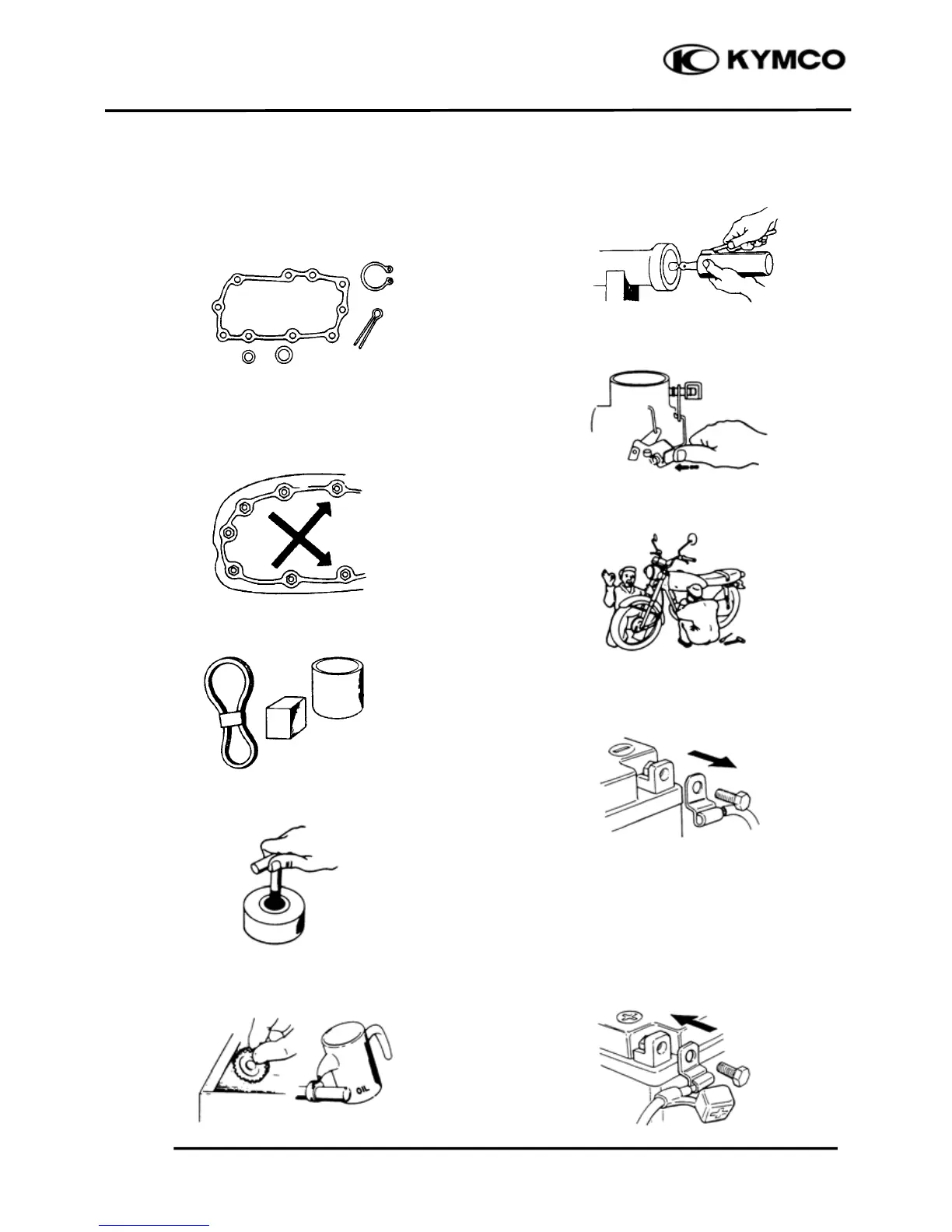 KYMCO

OIL