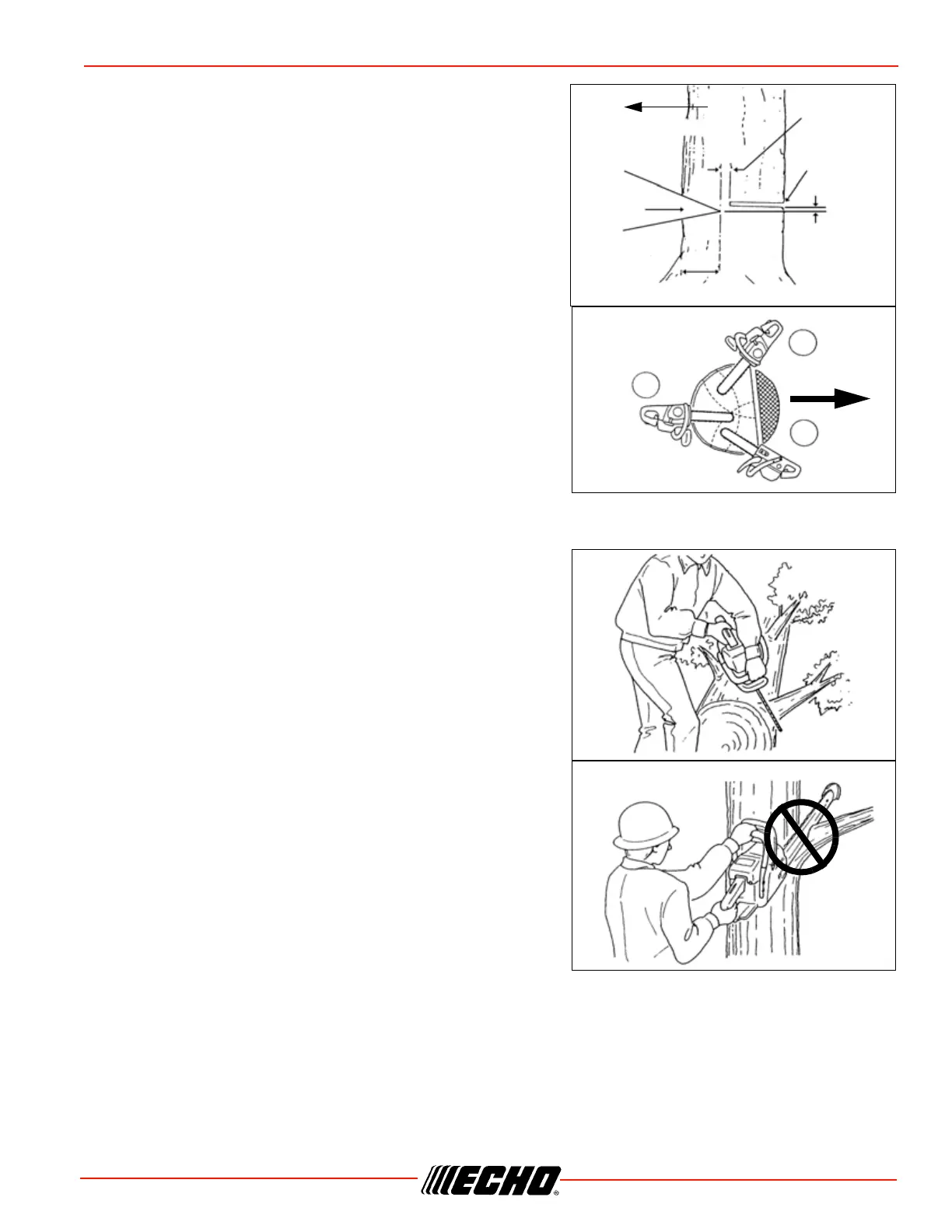 ECHO®