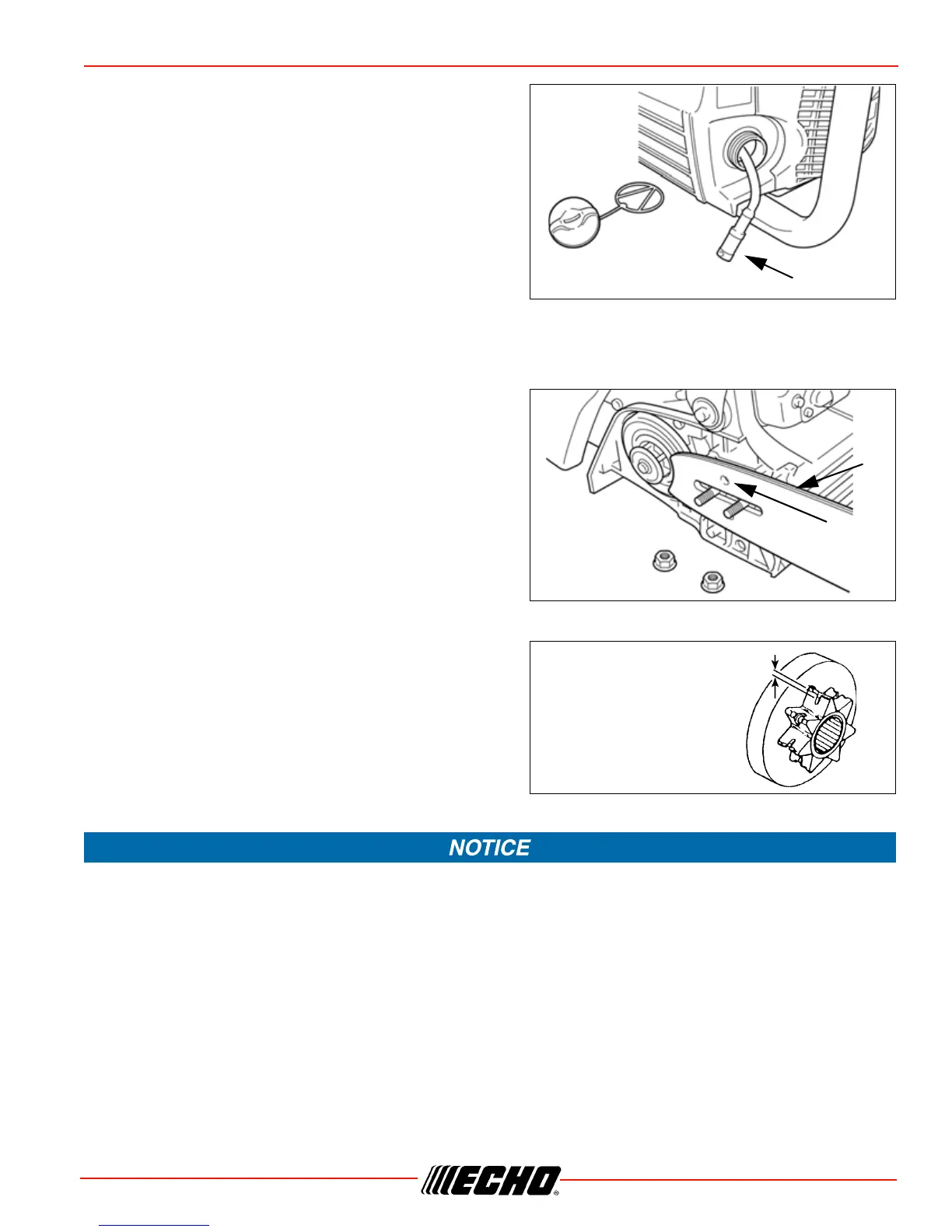 NOTICE

ECHO®