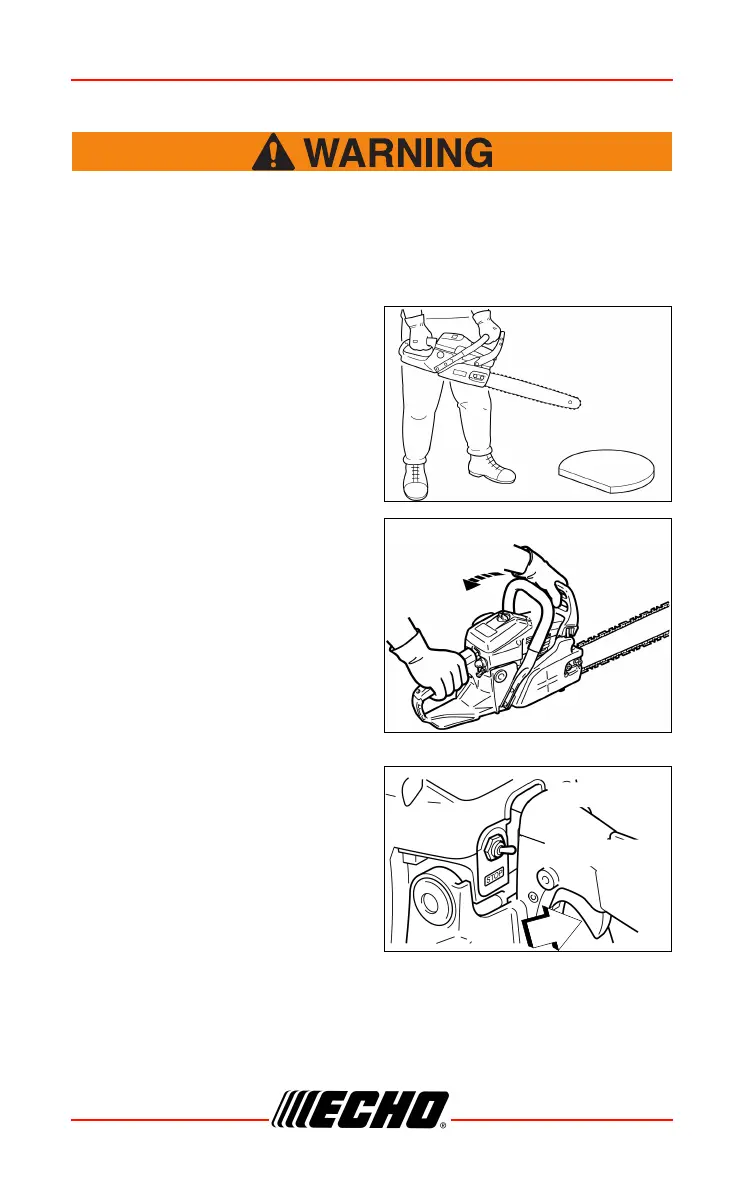 WARNING

STOP

ECHO®