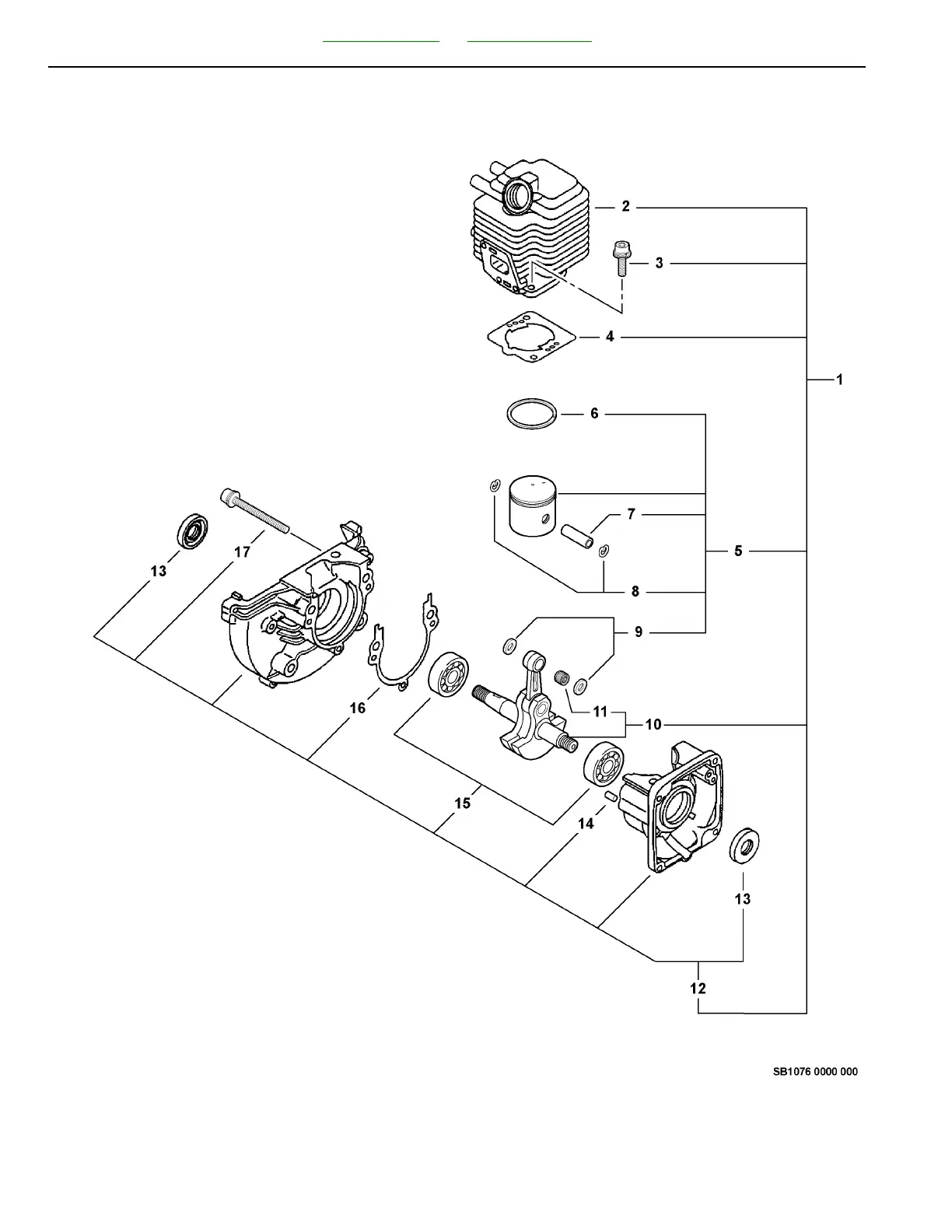 2
3
4
1
6
7
5
8
9
17
13
16
11
10
15
14
13
12
SB1076 0000 000