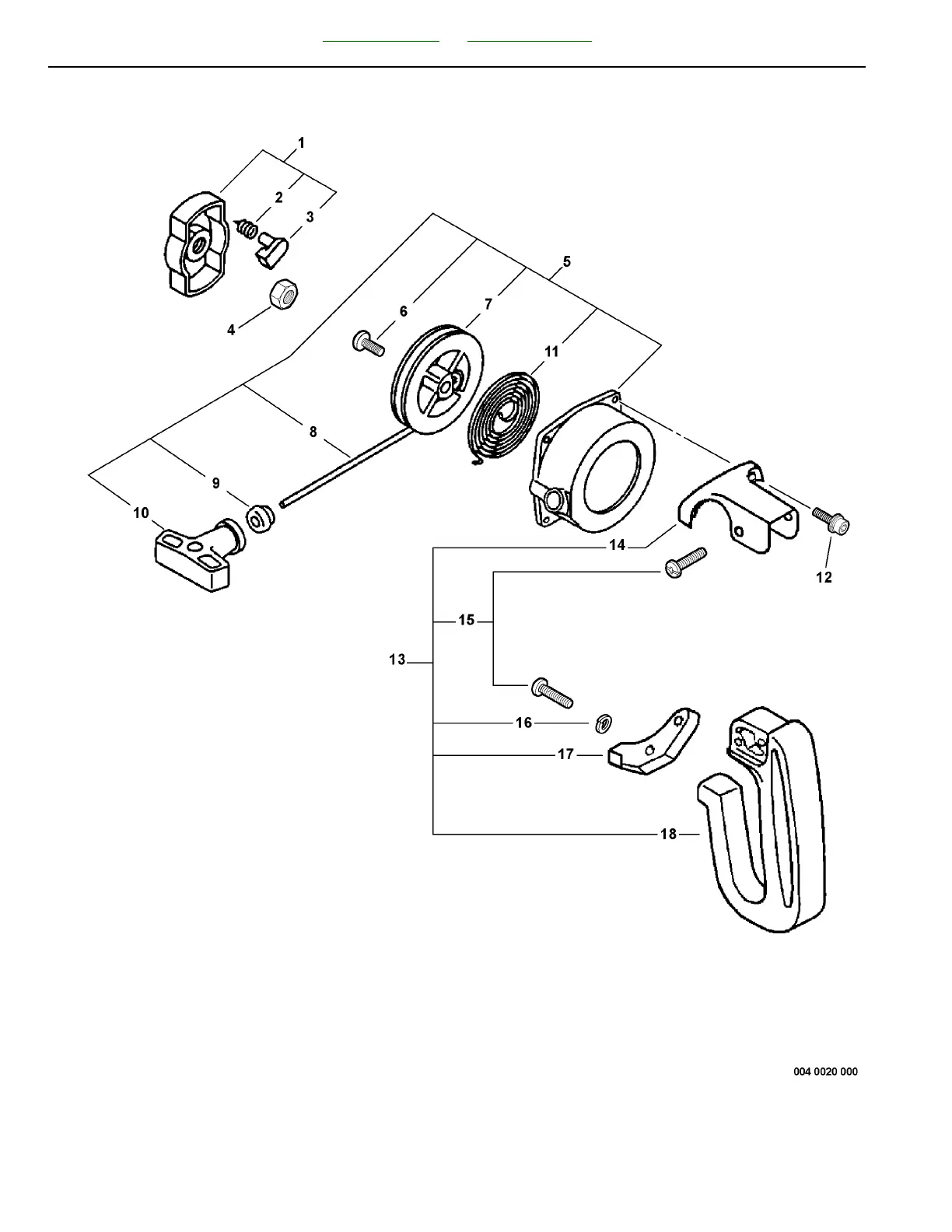 1
2
3
4
5
6
7
11
8
9
10
14
12
15
13
16
17
18

004 0020 000