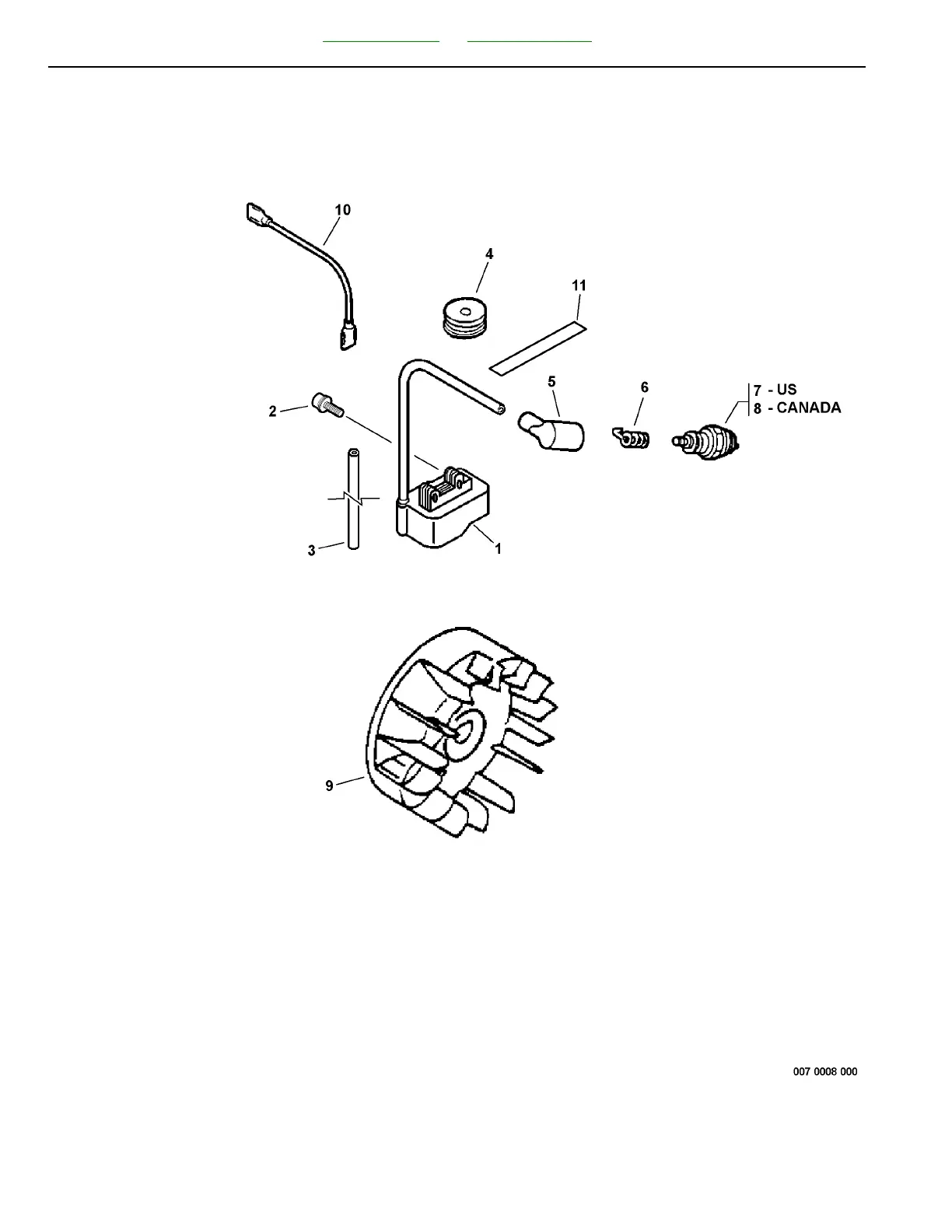 10

4

11

5

6

7 - US
8 - CANADA

2

3

1

9

007 0008 000